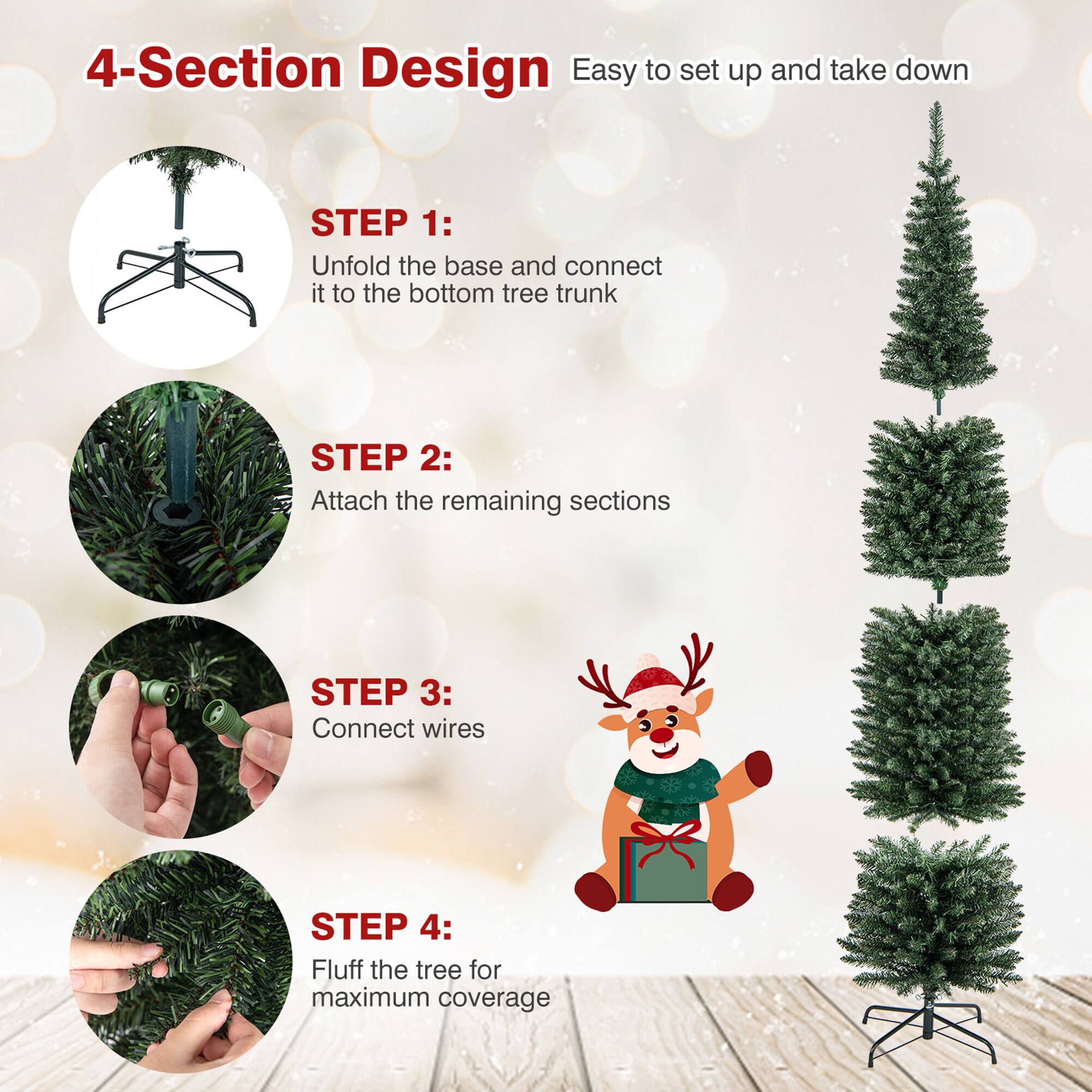 4-Section Design Easy to set up and take down

STEP 1:
Unfold the base and connect it to the bottom tree trunk

STEP 2:
Attach the remaining sections

STEP 3:
Connect wires

STEP 4:
Fluff the tree for maximum coverage