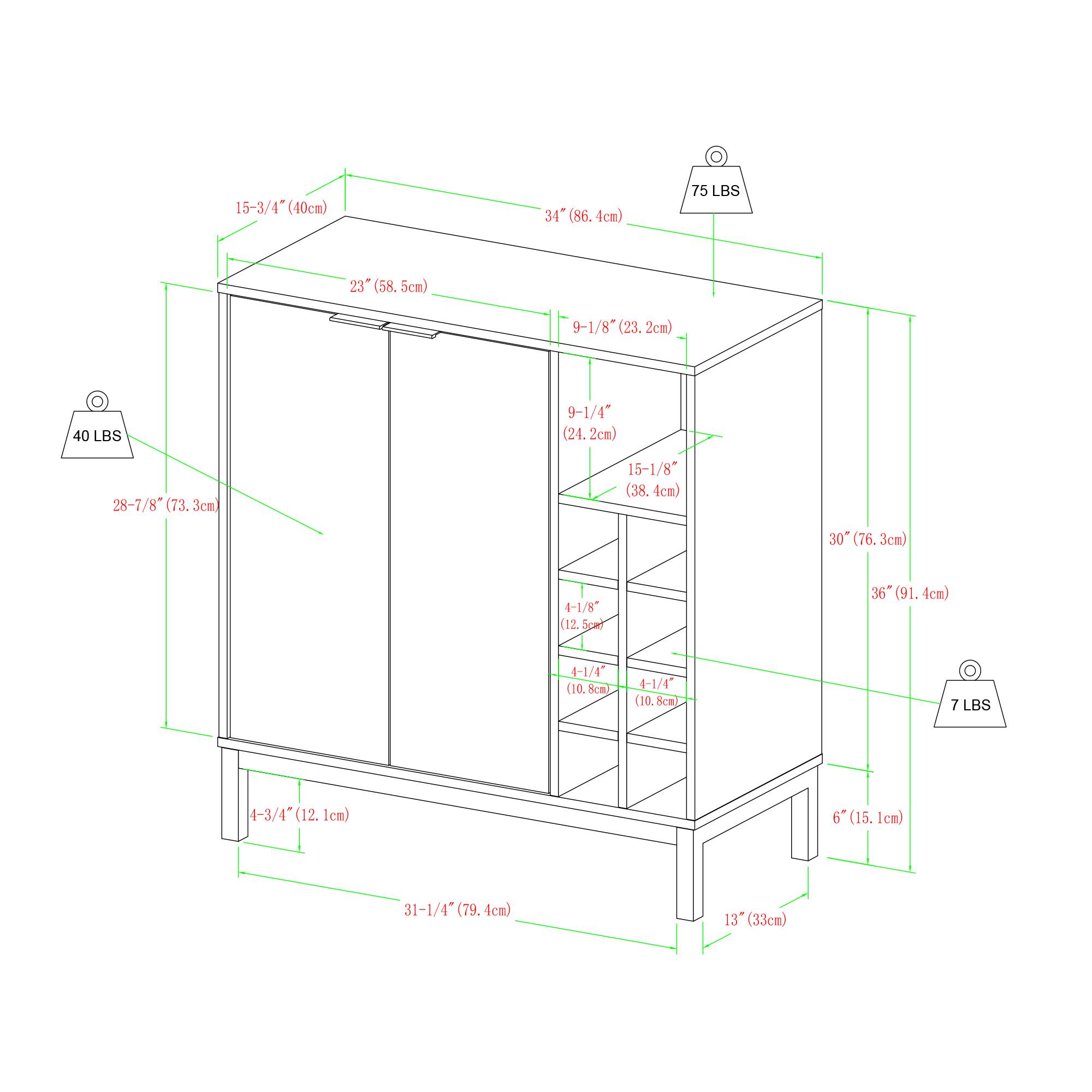 75 LBS

15-3/4″(40cm)

34″(86.4cm)

23″(58.5cm)

9-1/8″(23.2cm)

40 LBS

9-1/4″ (24.2cm)

15-1/8″ (38.4cm)

28-7/8″(73.3cm)

30″(76.3cm)

36″(91.4cm)

4-1/8″ (12.5cm)

4-1/4″ (10.8cm)

4-1/4″ (10.8cm)

7 LBS

4-3/4″(12.1cm)

6″(15.1cm)

31-1/4″(79.4cm)

13″(33cm)