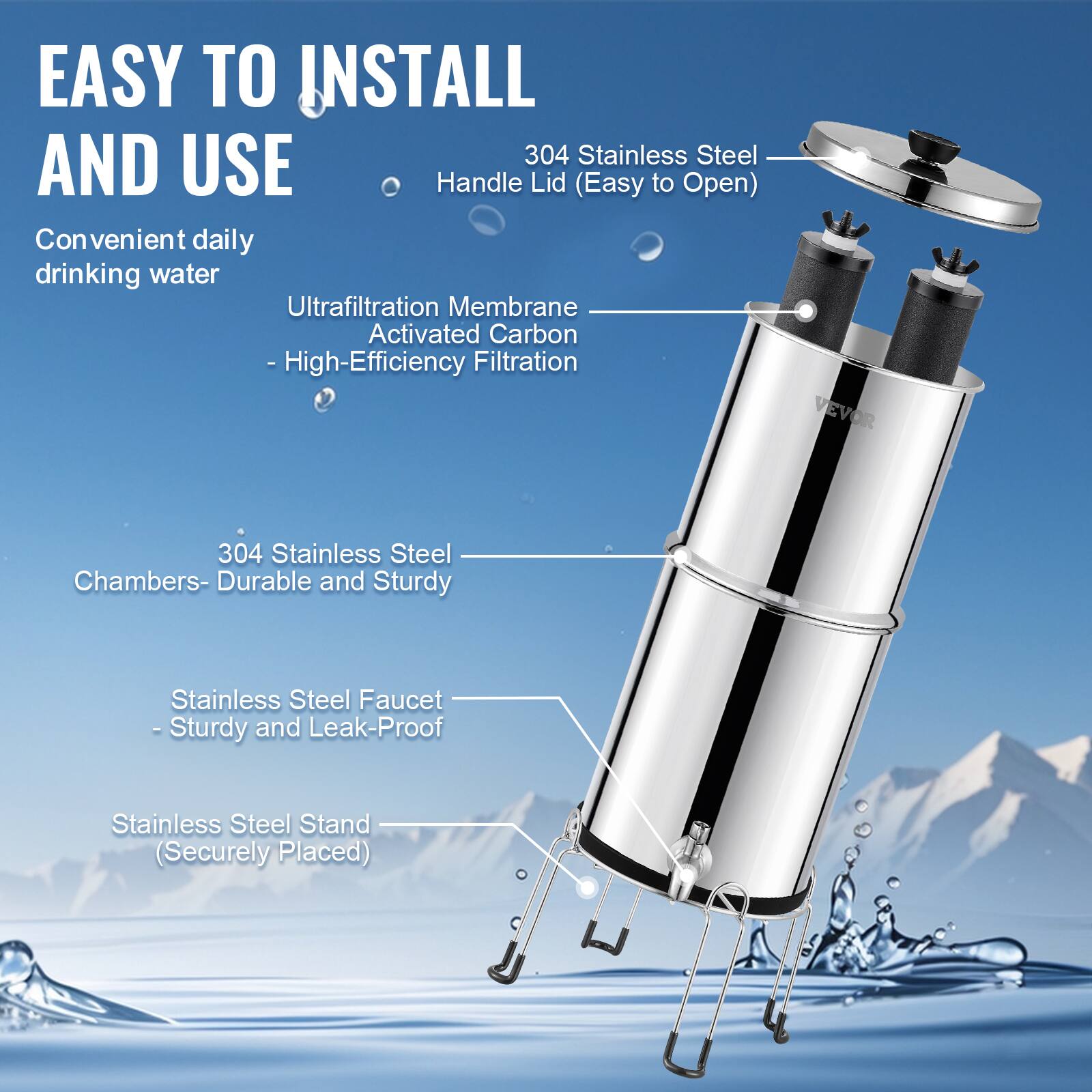 EASY TO INSTALL AND USE

Convenient daily drinking water

304 Stainless Steel Handle Lid (Easy to Open)

Ultrafiltration Membrane Activated Carbon - High-Efficiency Filtration

VEVOR

304 Stainless Steel Chambers- Durable and Sturdy

Stainless Steel Faucet - Sturdy and Leak-Proof

Stainless Steel Stand (Securely Placed)