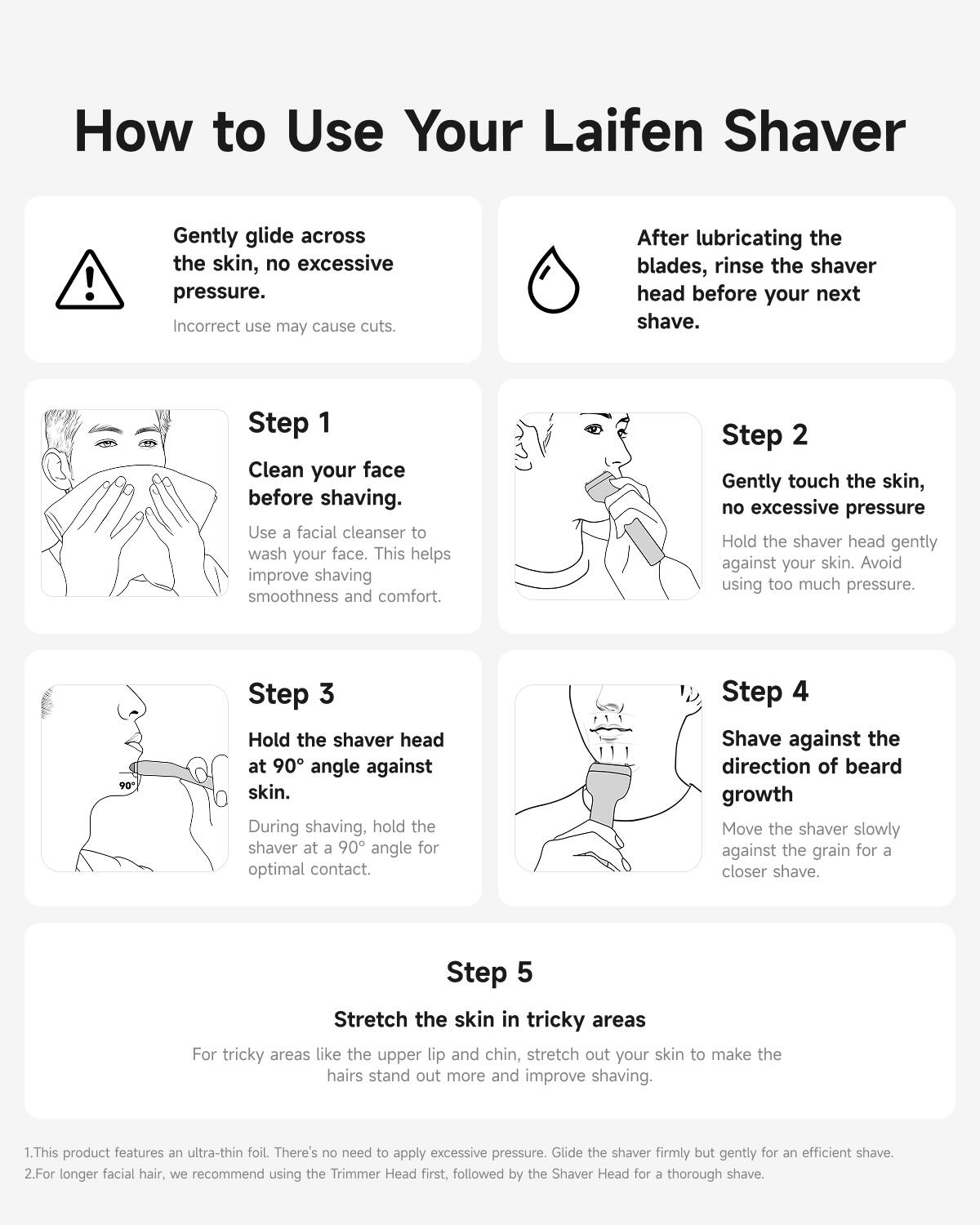 How to Use Your Laifen Shaver

Gently glide across the skin, no excessive pressure.

Incorrect use may cause cuts.

After lubricating the blades, rinse the shaver head before your next shave.

Step 1

Clean your face before shaving.

Use a facial cleanser to wash your face. This helps improve shaving smoothness and comfort.

Step 2

Gently touch the skin, no excessive pressure

Hold the shaver head gently against your skin. Avoid using too much pressure.

90°

Step 3

Hold the shaver head at 90° angle against skin.

During shaving, hold the shaver at a 90° angle for optimal contact.

Step 4

Shave against the direction of beard growth

Move the shaver slowly against the grain for a closer shave.

Step 5

Stretch the skin in tricky areas

For tricky areas like the upper lip and chin, stretch out your skin to make the hairs stand out more and improve shaving.

1.This product features an ultra-thin foil. There's no need to apply excessive pressure. Glide the shaver firmly but gently for an efficient shave.
2.For longer facial hair, we recommend using the Trimmer Head first, followed by the Shaver Head for a thorough shave.