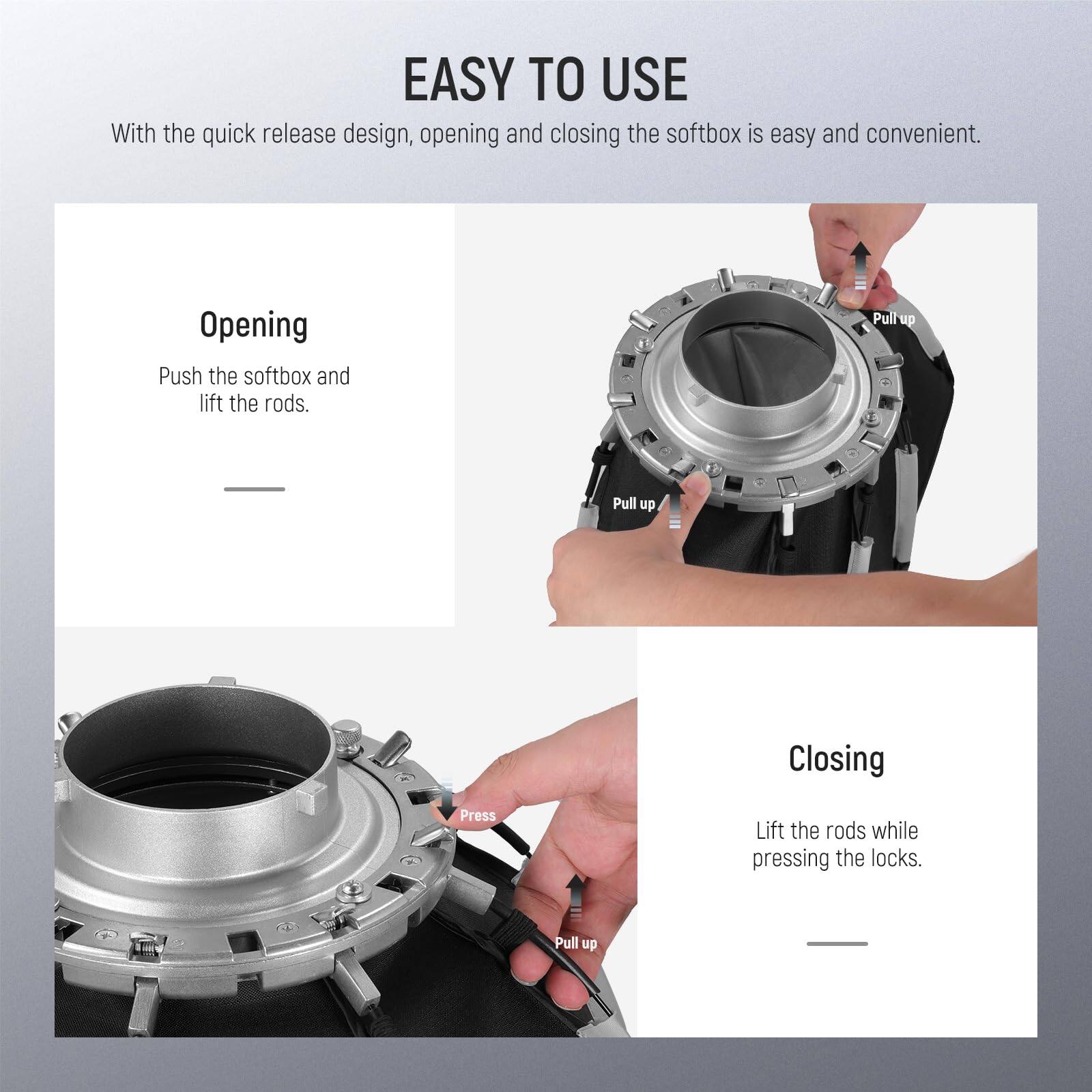 EASY TO USE

With the quick release design, opening and closing the softbox is easy and convenient.

Opening

Push the softbox and lift the rods.

Pull up

Pull up

Press

Pull up

Closing

Lift the rods while pressing the locks.