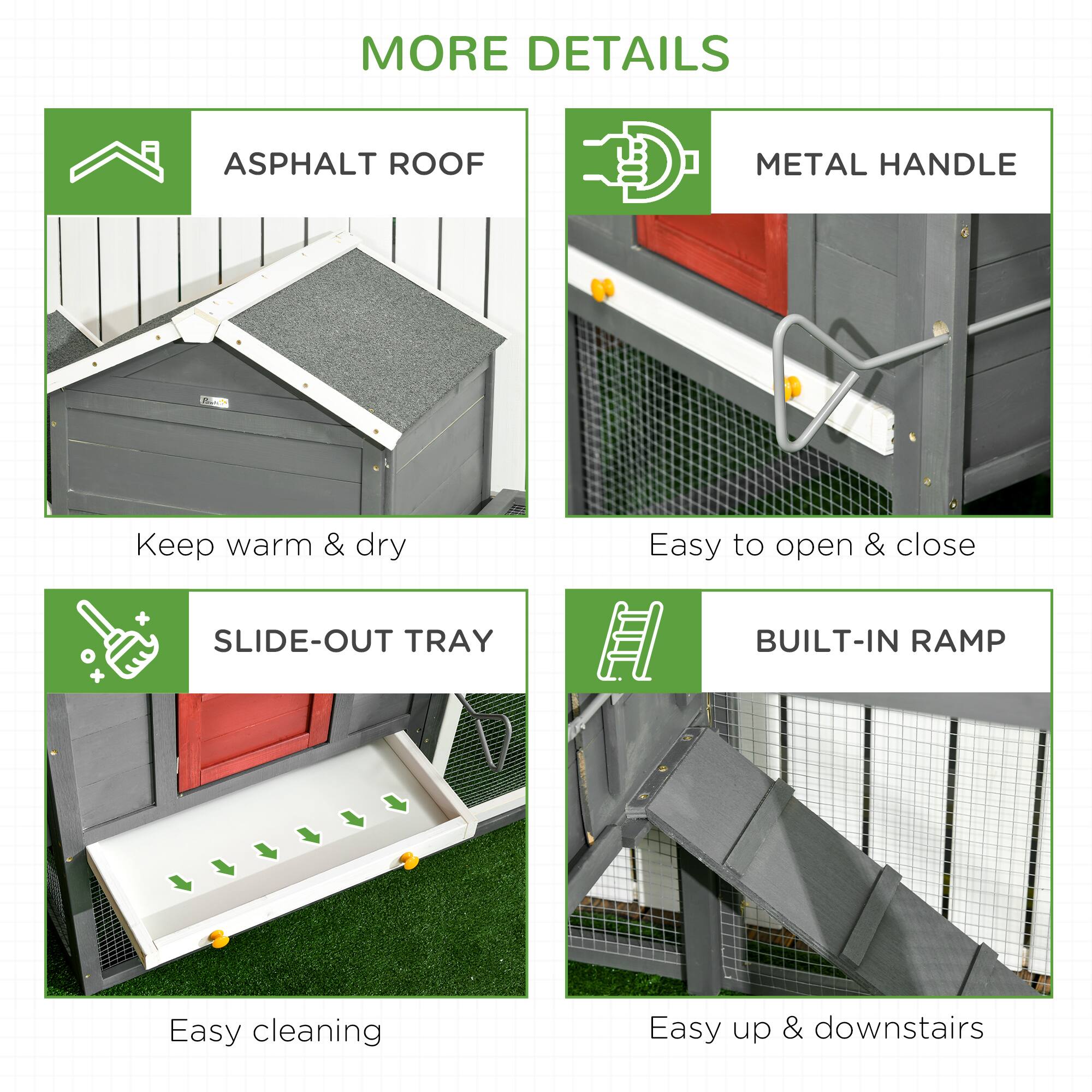 MORE DETAILS

ASPHALT ROOF

PawHut

Keep warm & dry

METAL HANDLE

Easy to open & close

SLIDE-OUT TRAY

Easy cleaning

BUILT-IN RAMP

Easy up & downstairs