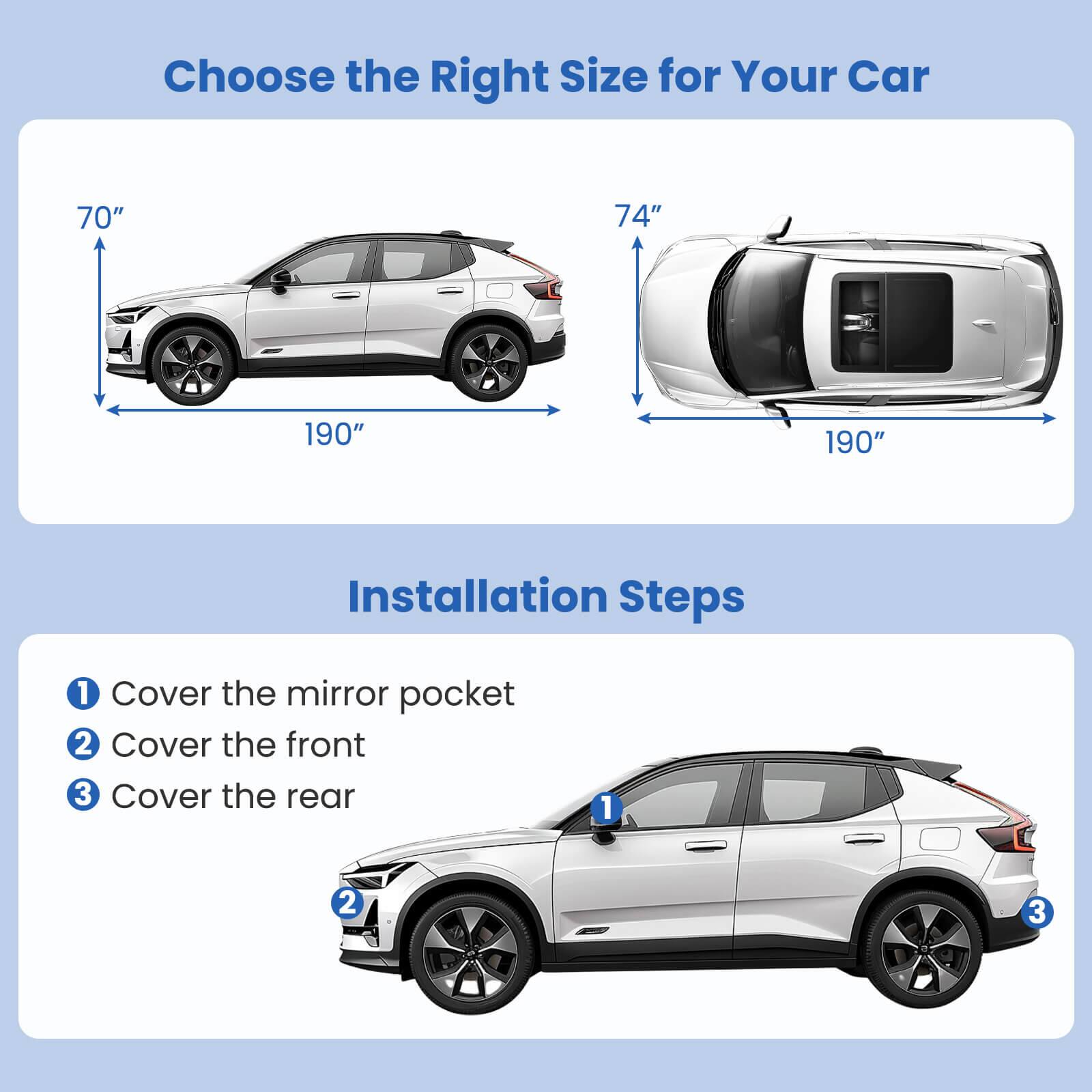 Choose the Right Size for Your Car

70″

190″

74″

190″

Installation Steps

1 Cover the mirror pocket
2 Cover the front
3 Cover the rear

1

2

3