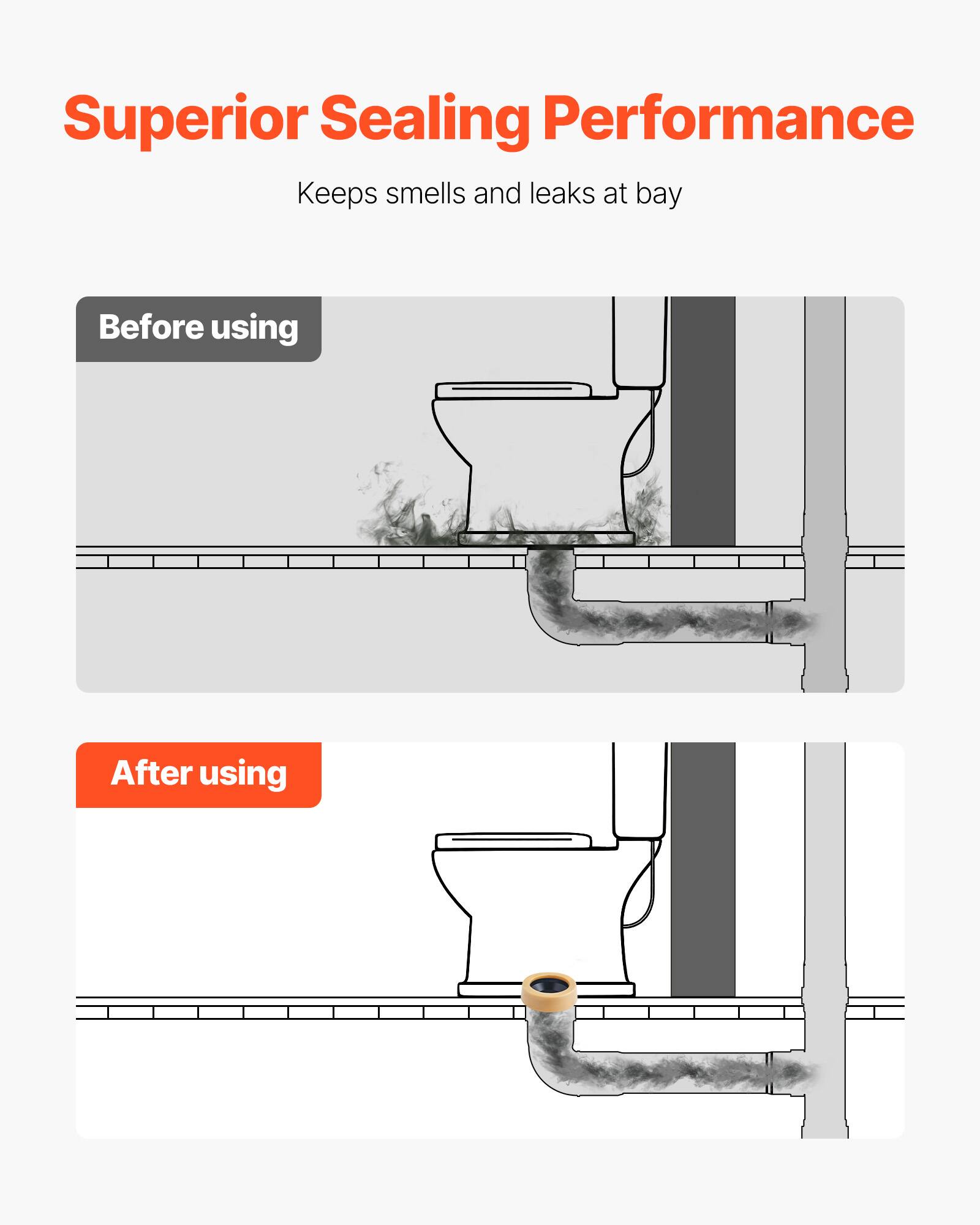 Superior Sealing Performance

Keeps smells and leaks at bay

Before using

After using