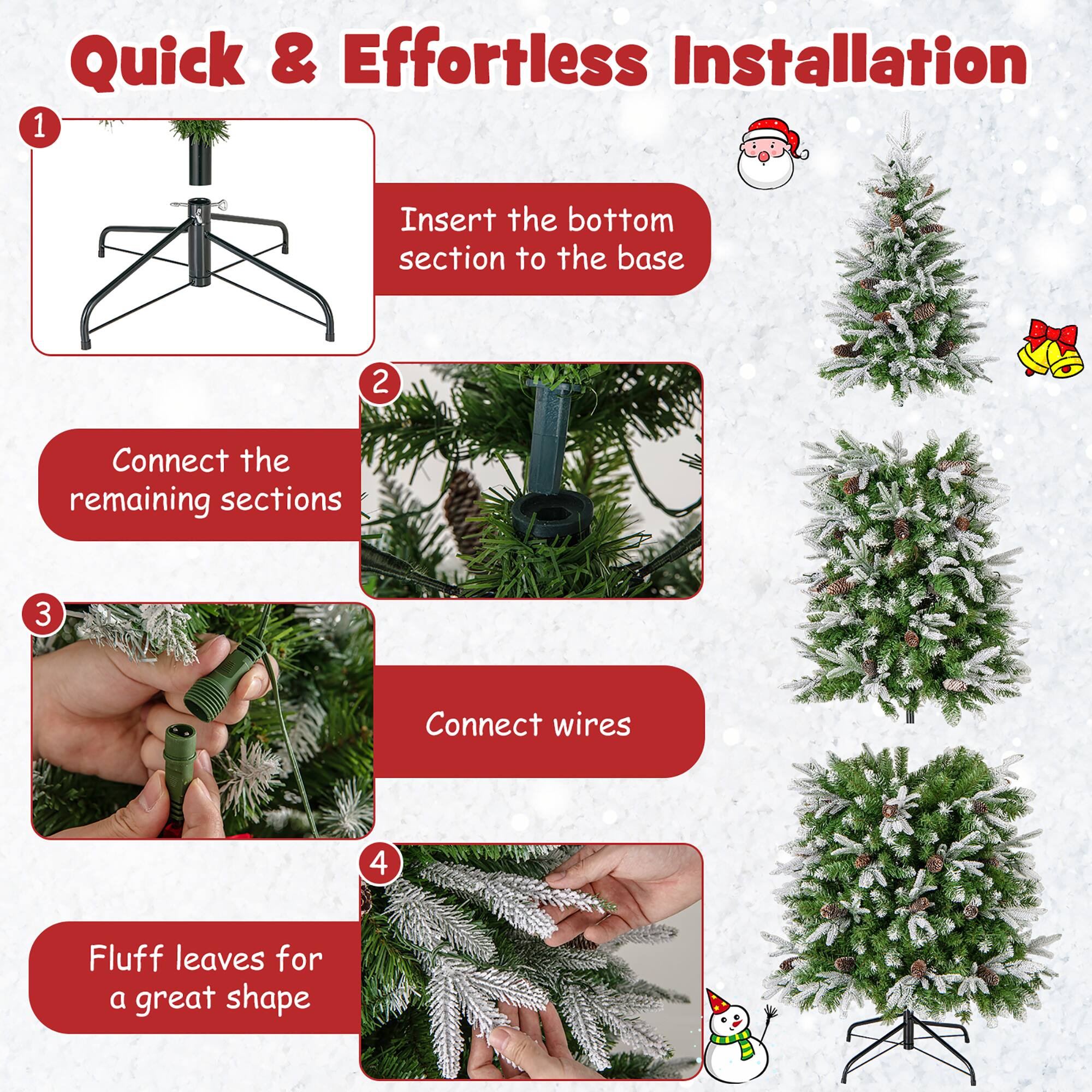 Quick & Effortless Installation

1

Insert the bottom section to the base

2

Connect the remaining sections

3

Connect wires

4

Fluff leaves for a great shape