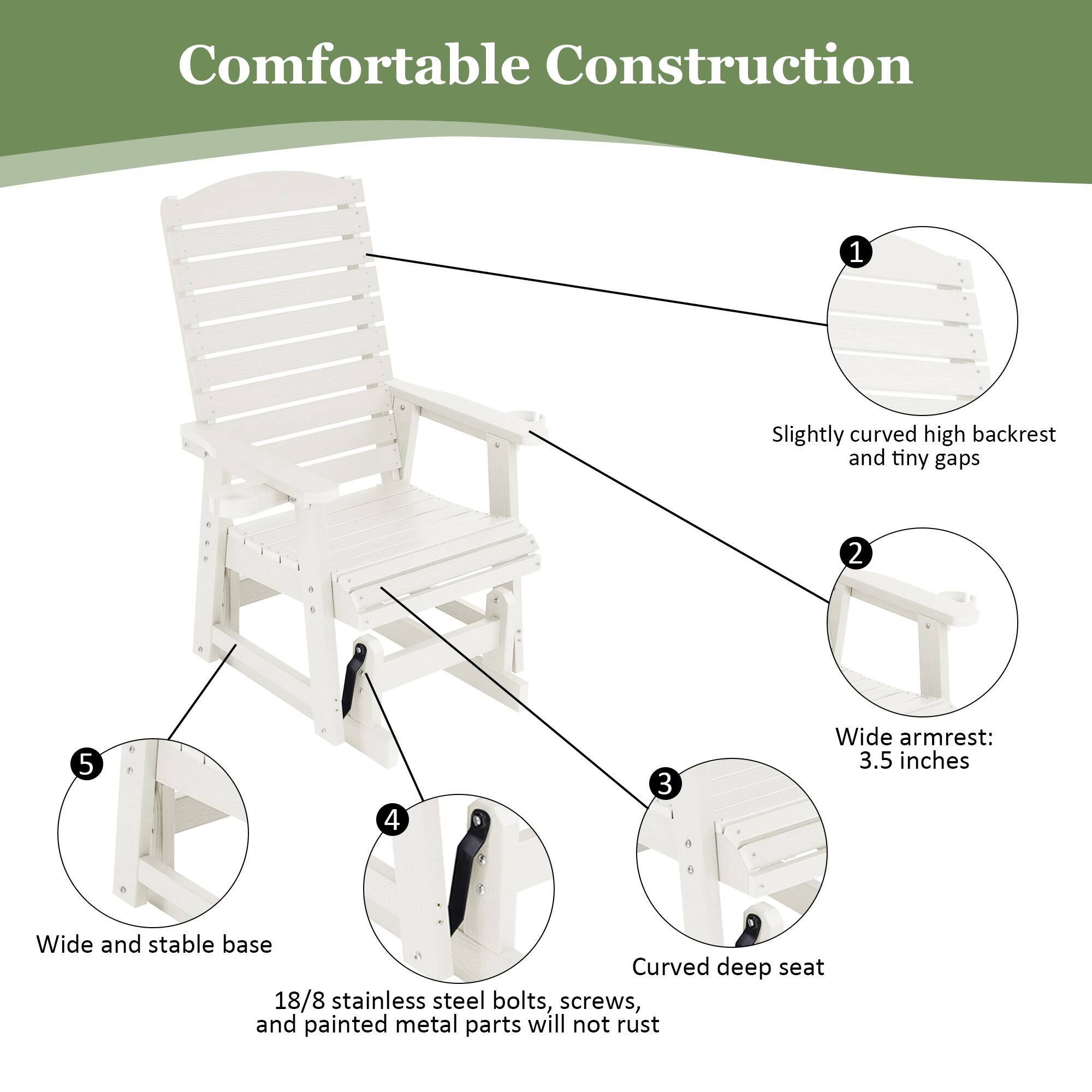 Comfortable Construction

1

Slightly curved high backrest and tiny gaps

2

Wide armrest: 3.5 inches

3

Curved deep seat

4

18/8 stainless steel bolts, screws, and painted metal parts will not rust

5

Wide and stable base