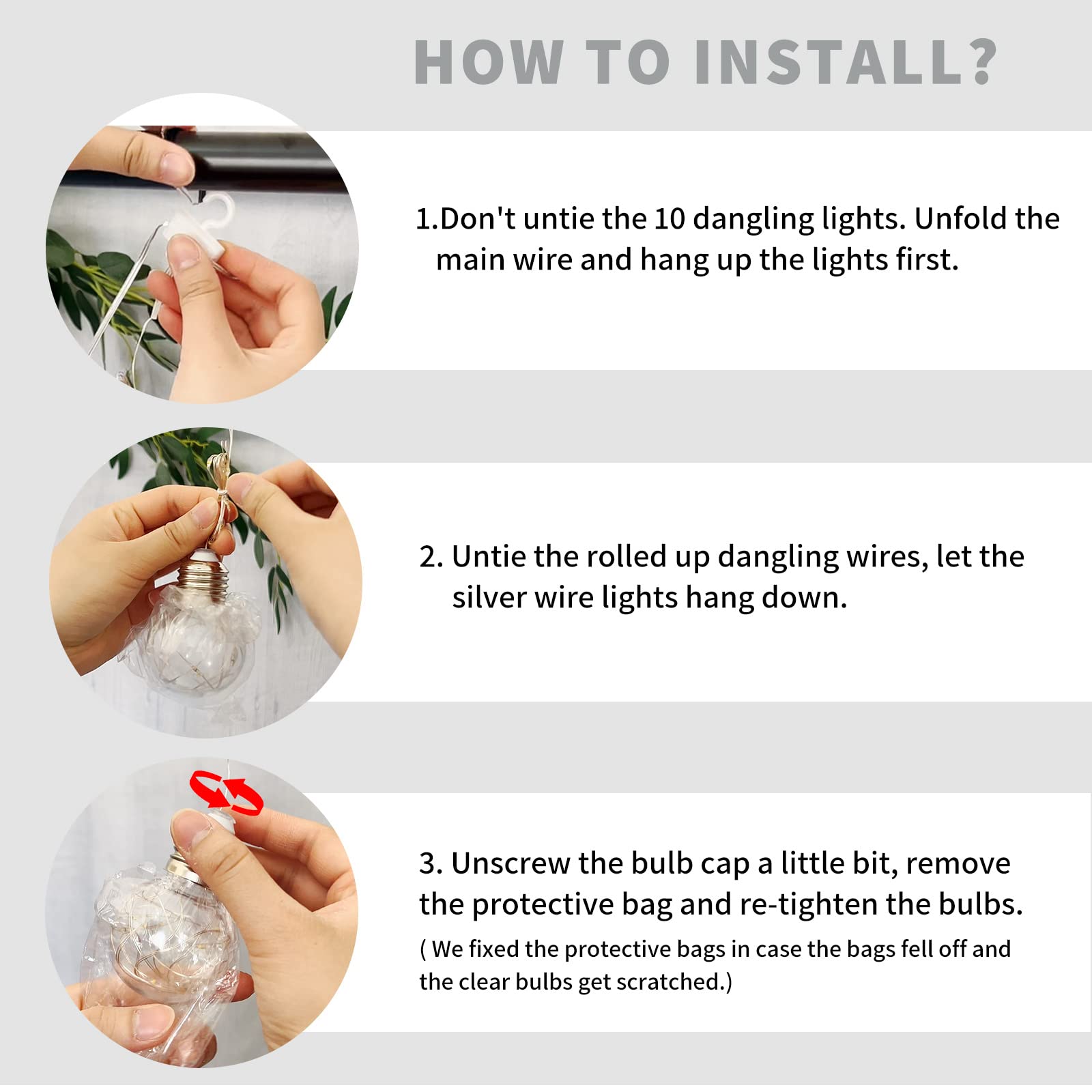 HOW TO INSTALL?

1.Don't untie the 10 dangling lights. Unfold the main wire and hang up the lights first.

2. Untie the rolled up dangling wires, let the silver wire lights hang down.

3. Unscrew the bulb cap a little bit, remove the protective bag and re-tighten the bulbs.

( We fixed the protective bags in case the bags fell off and the clear bulbs get scratched.)