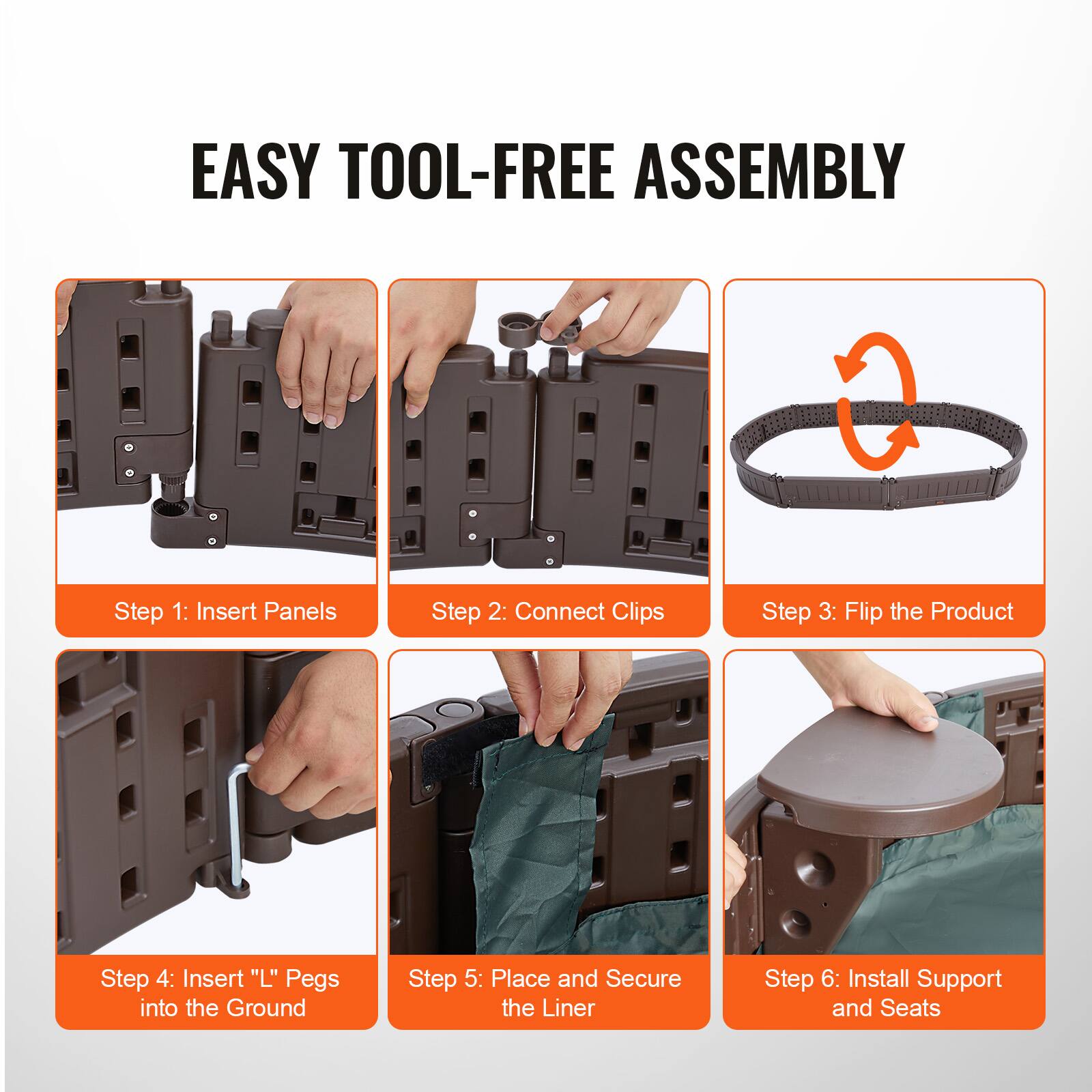 EASY TOOL-FREE ASSEMBLY

Step 1: Insert Panels

Step 2: Connect Clips

Step 3: Flip the Product

Step 4: Insert "L" Pegs into the Ground

Step 5: Place and Secure the Liner

Step 6: Install Support and Seats