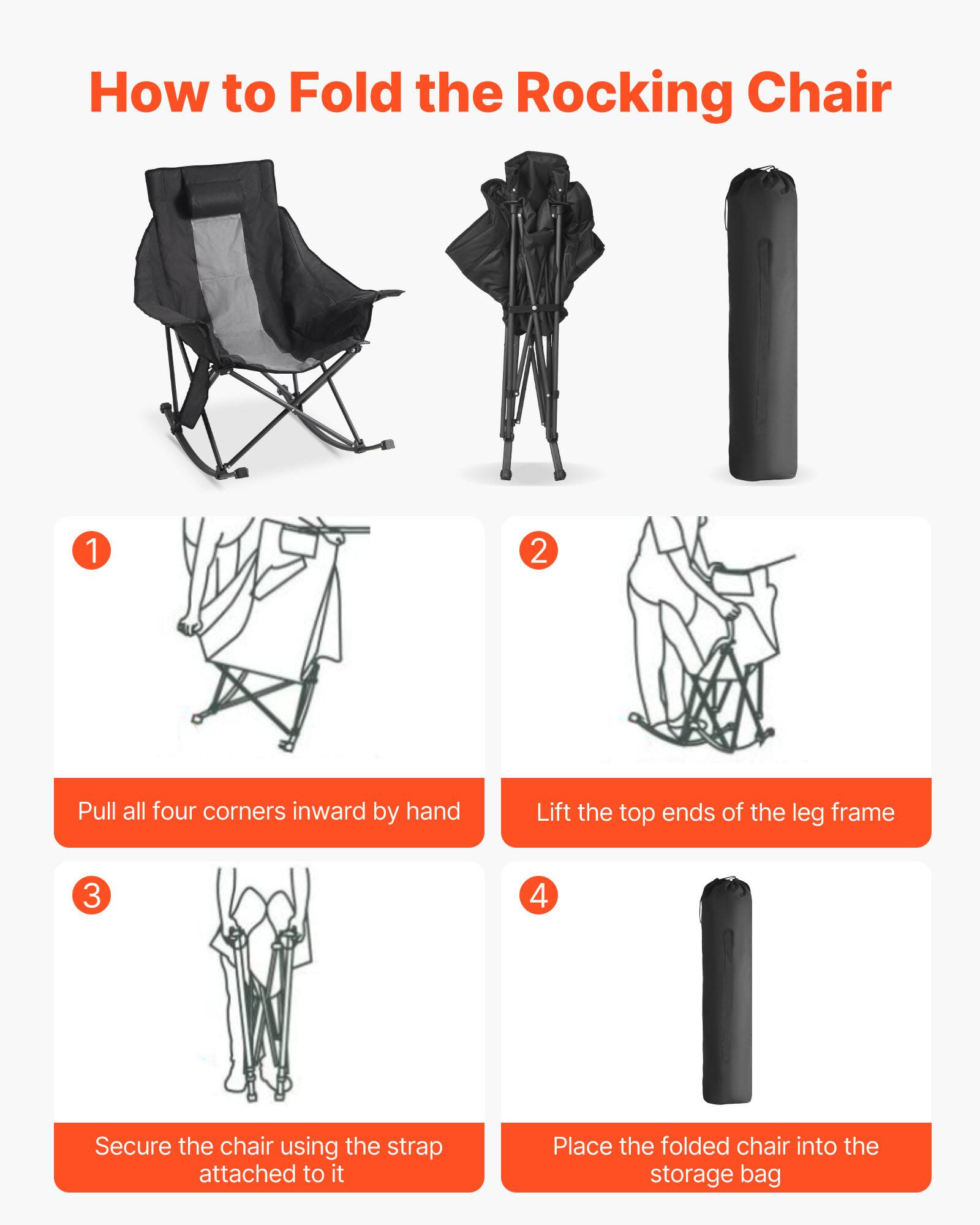 How to Fold the Rocking Chair

1

Pull all four corners inward by hand

2

Lift the top ends of the leg frame

3

Secure the chair using the strap attached to it

4

Place the folded chair into the storage bag