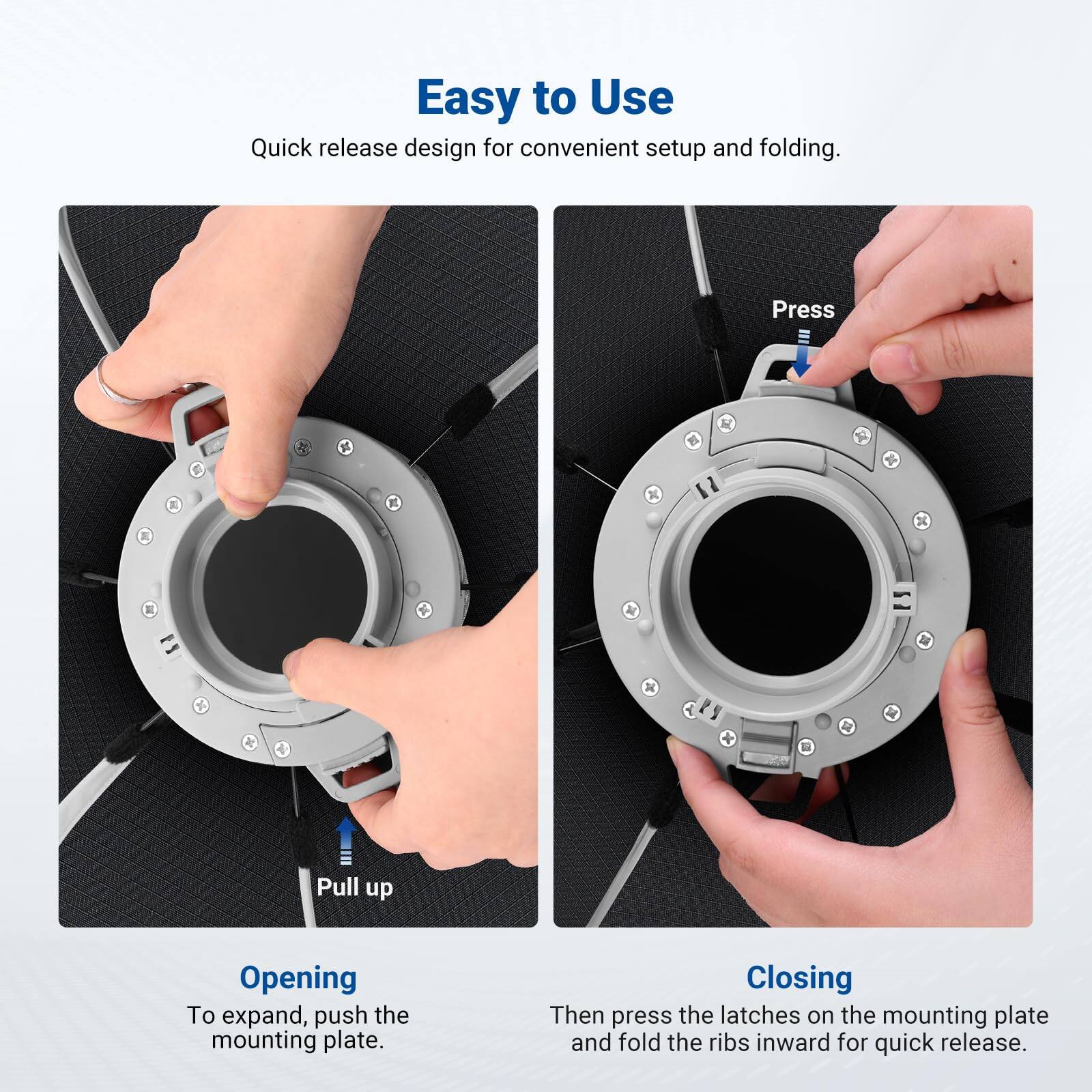 Easy to Use

Quick release design for convenient setup and folding.

Pull up

Press

Opening

To expand, push the mounting plate.

Closing

Then press the latches on the mounting plate and fold the ribs inward for quick release.