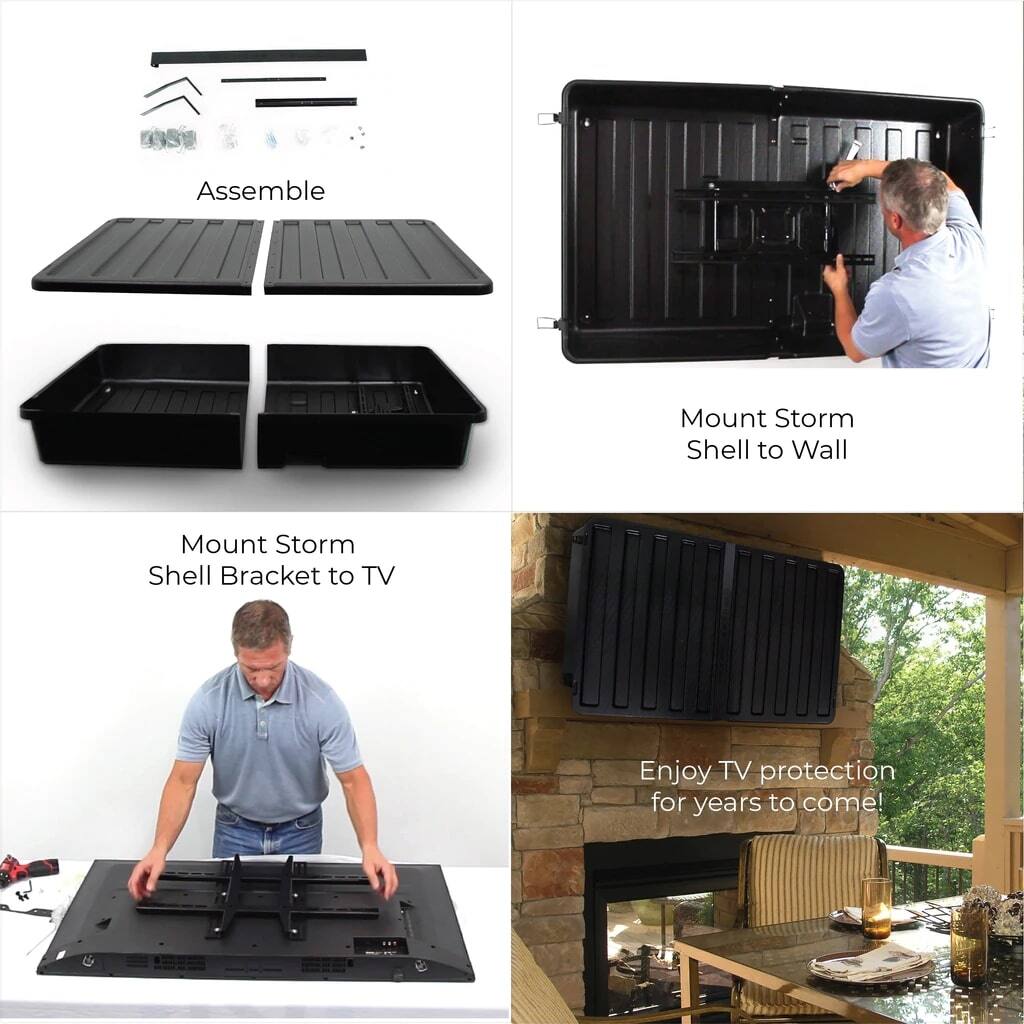 Assemble

Mount Storm Shell to Wall

Mount Storm Shell Bracket to TV

Enjoy TV protection for years to come!