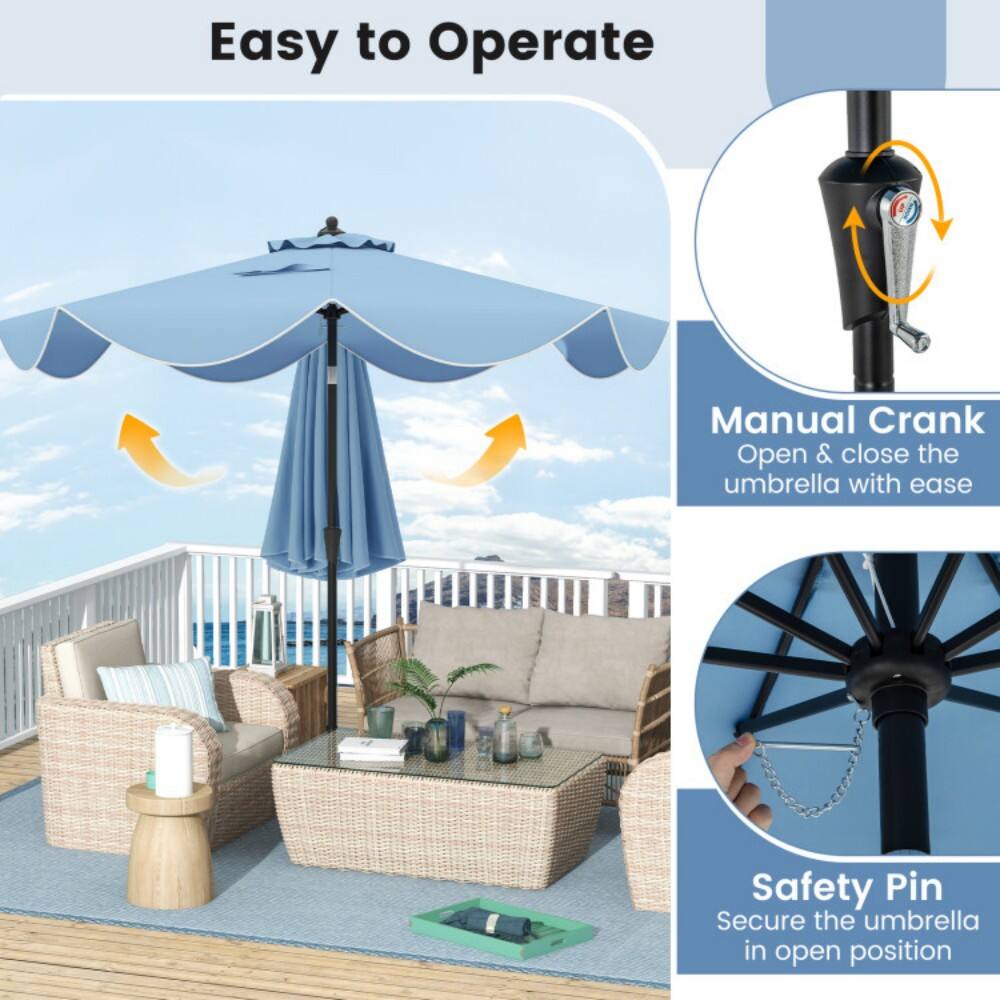 Easy to Operate

Manual Crank
Open & close the umbrella with ease

Safety Pin
Secure the umbrella in open position