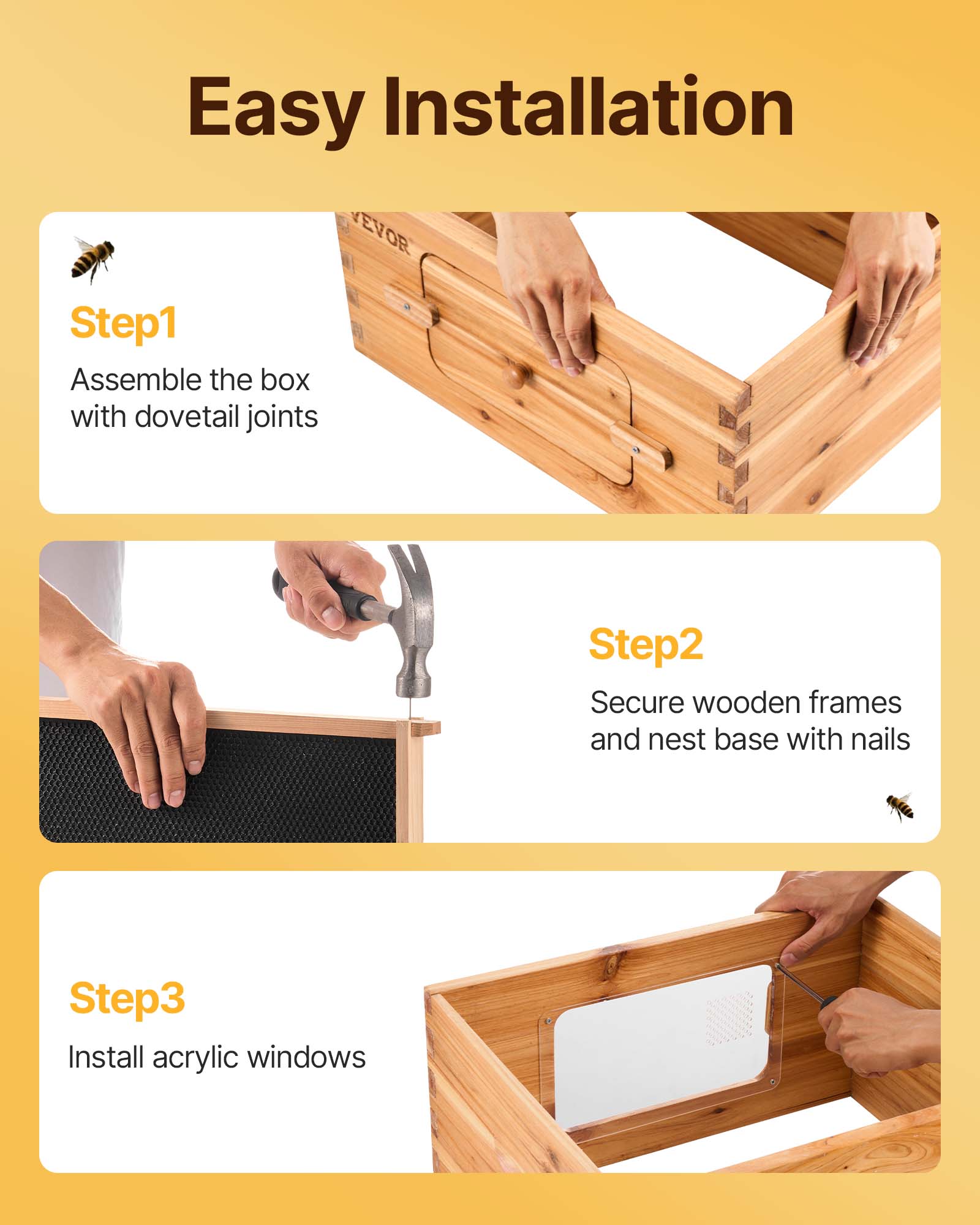 Easy Installation

VEVOR

Step1

Assemble the box with dovetail joints

Step2

Secure wooden frames and nest base with nails

Step3

Install acrylic windows