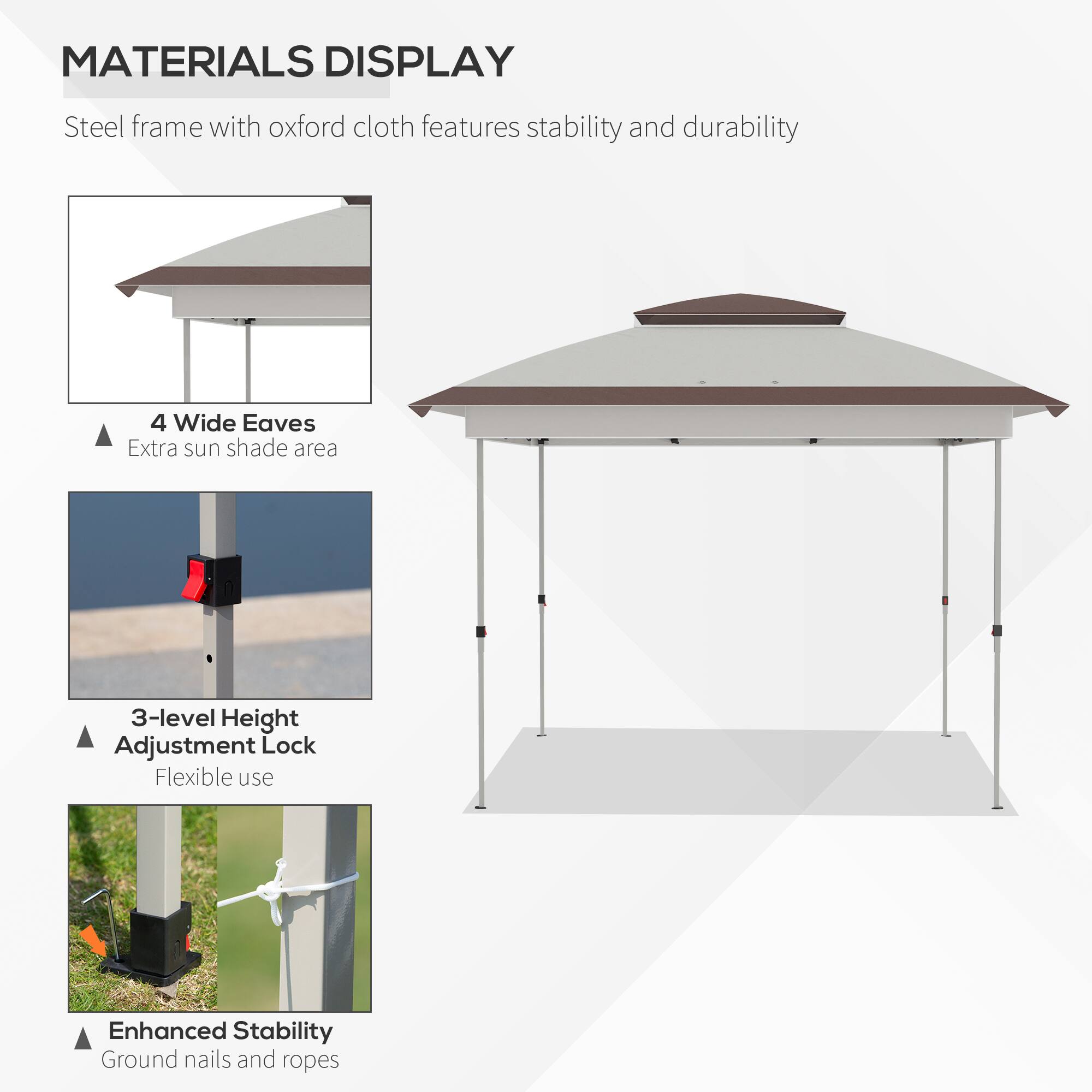 MATERIALS DISPLAY

Steel frame with oxford cloth features stability and durability

4 Wide Eaves
Extra sun shade area

3-level Height Adjustment Lock
Flexible use

Enhanced Stability
Ground nails and ropes