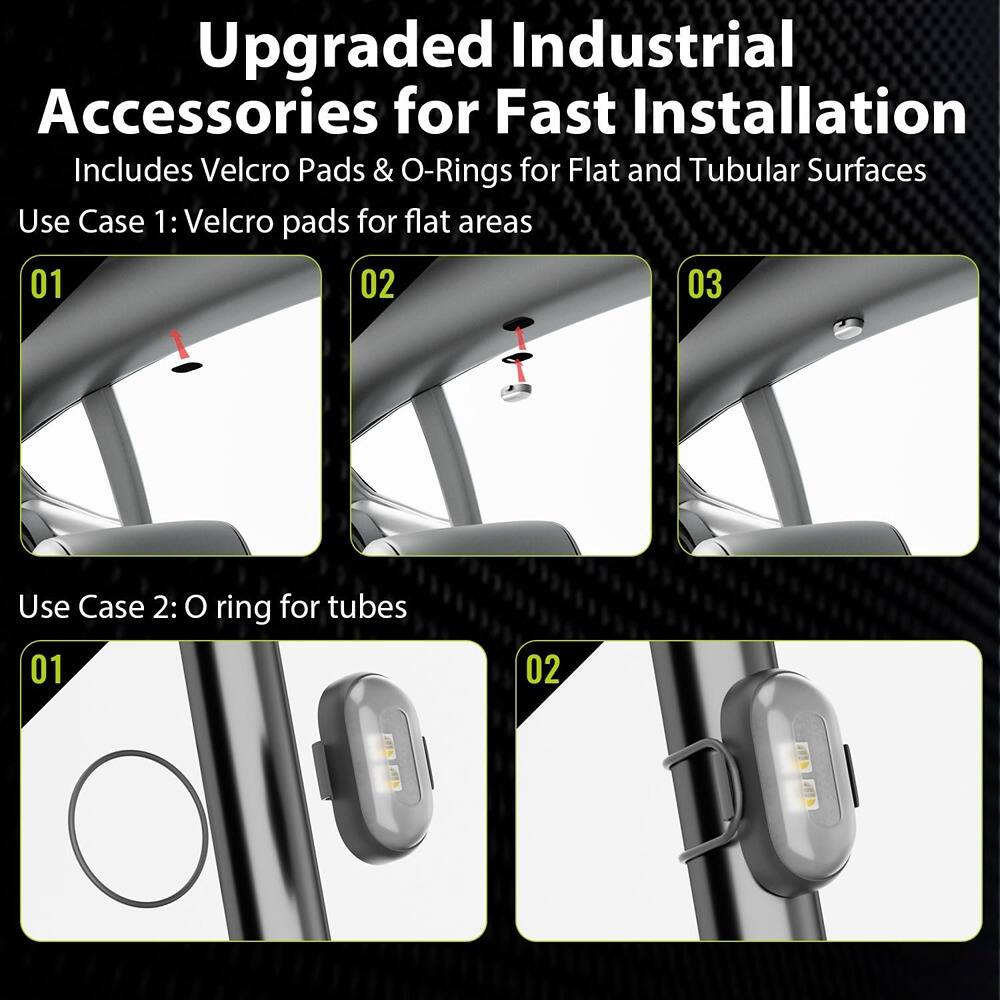 Upgraded Industrial Accessories for Fast Installation

Includes Velcro Pads & O-Rings for Flat and Tubular Surfaces

Use Case 1: Velcro pads for flat areas

01

02

03

Use Case 2: O ring for tubes

01

02