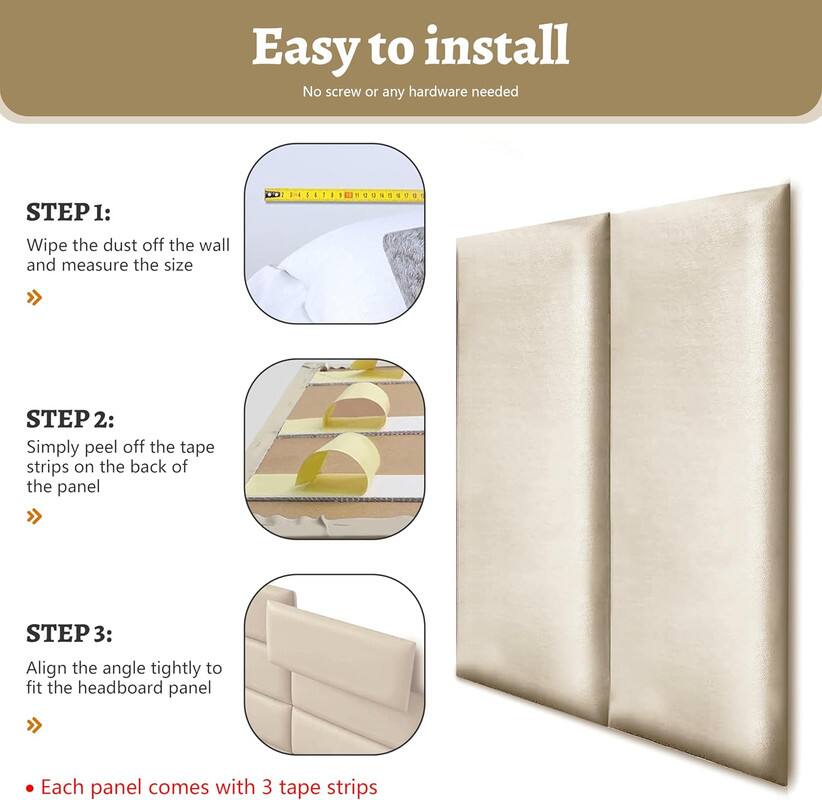 Easy to install

No screw or any hardware needed

STEP 1:
Wipe the dust off the wall and measure the size

»

STEP 2:
Simply peel off the tape strips on the back of the panel

»

STEP 3:
Align the angle tightly to fit the headboard panel

»

• Each panel comes with 3 tape strips