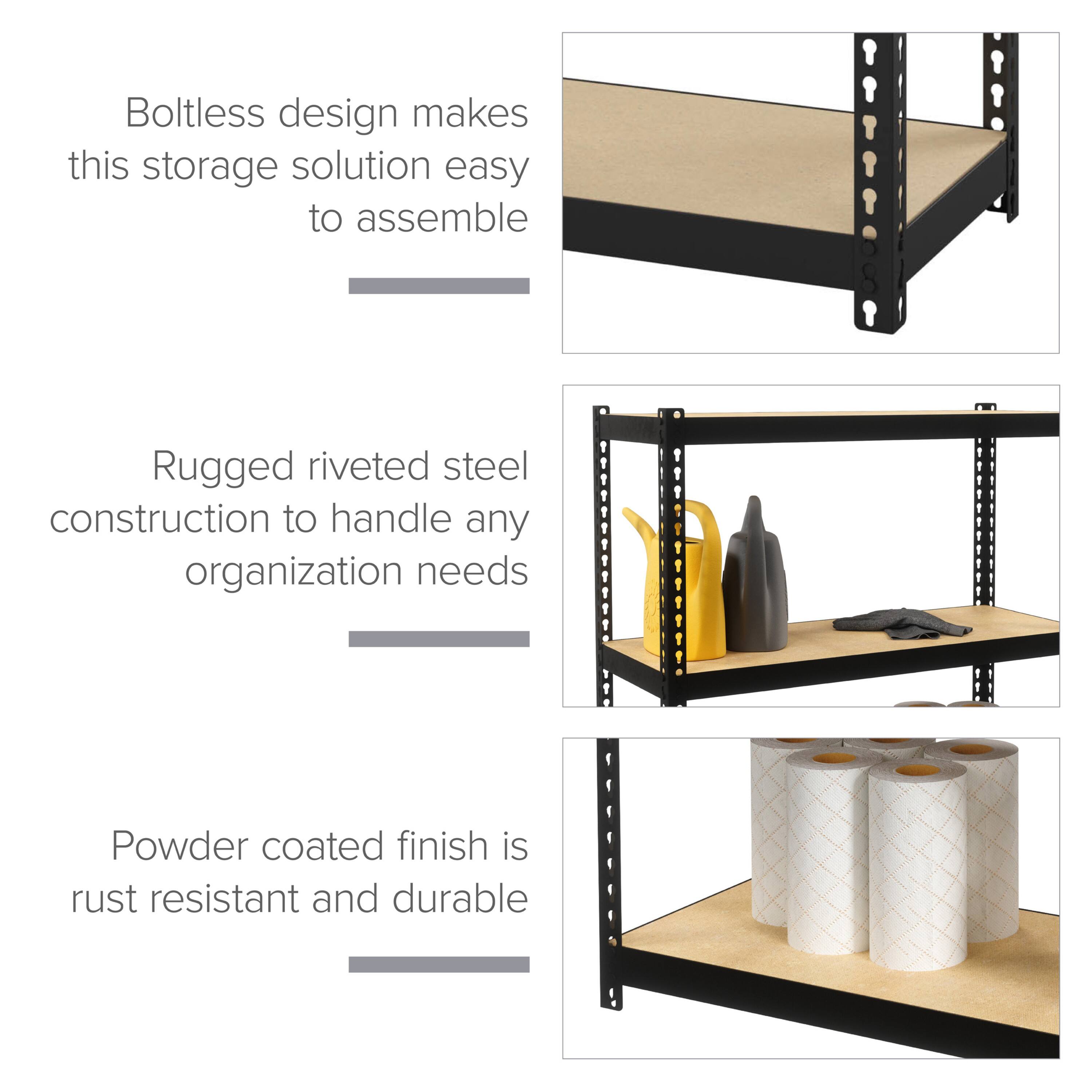 Boltless design makes this storage solution easy to assemble

Rugged riveted steel construction to handle any organization needs

Powder coated finish is rust resistant and durable