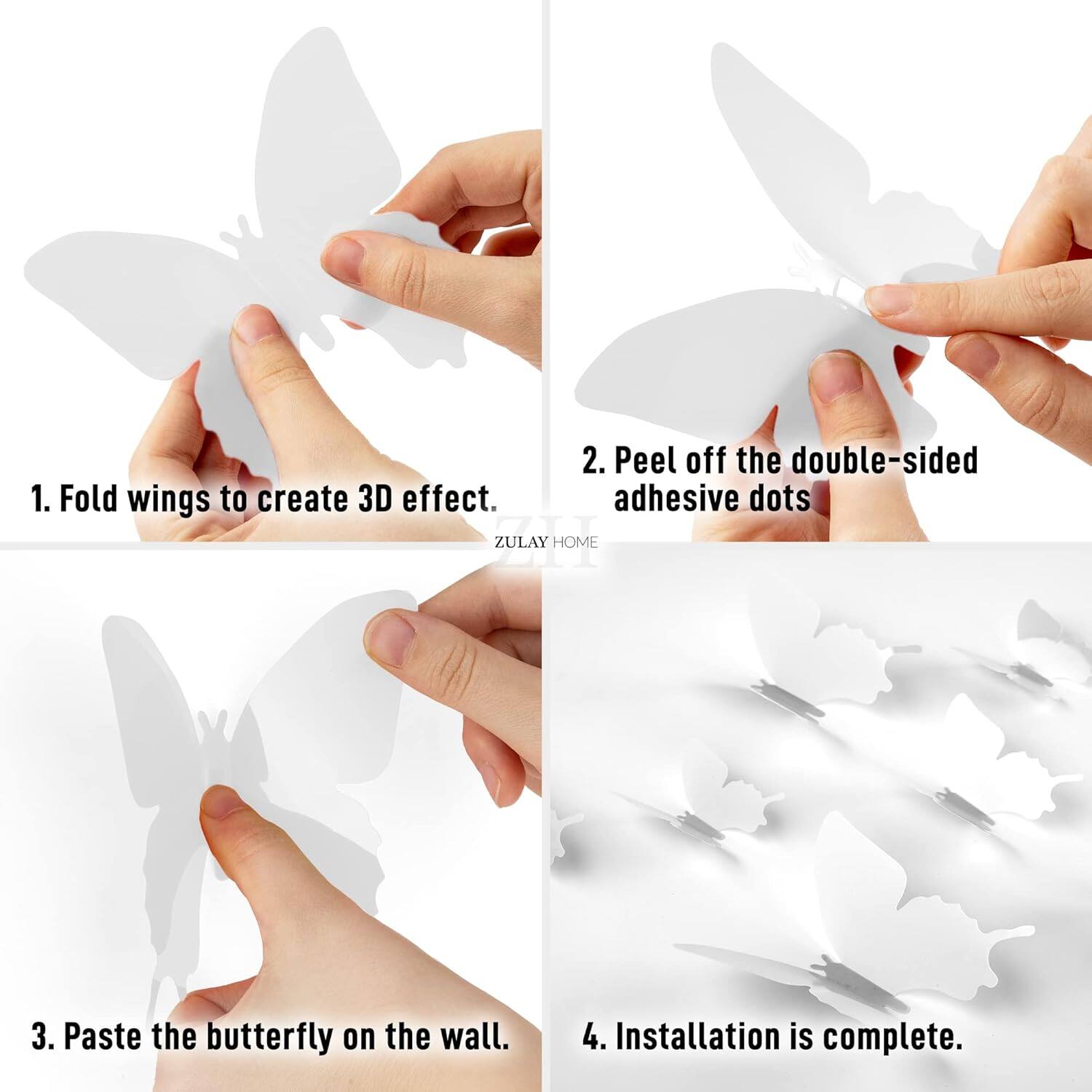 1. Fold wings to create 3D effect.

2. Peel off the double-sided adhesive dots

ZH
ZULAY HOME

3. Paste the butterfly on the wall.

4. Installation is complete.