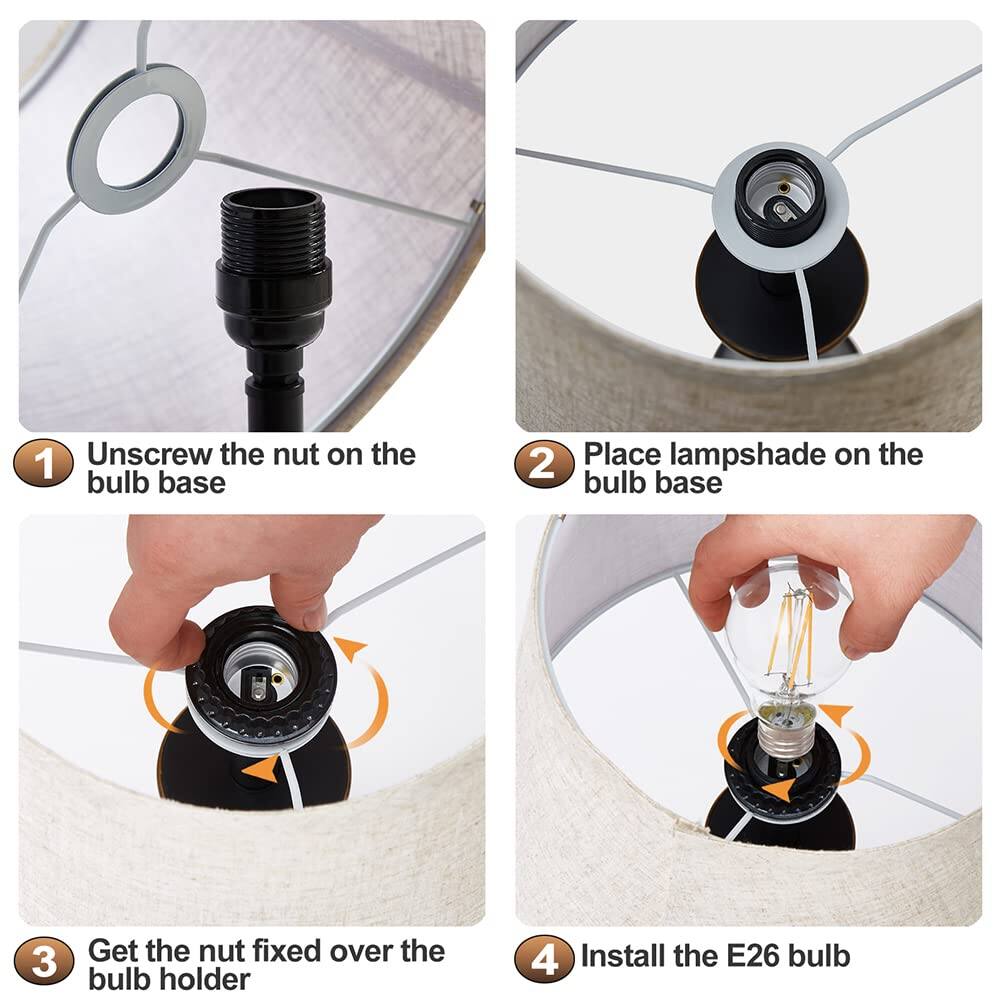 1 Unscrew the nut on the bulb base

2 Place lampshade on the bulb base

3 Get the nut fixed over the bulb holder

4 Install the E26 bulb