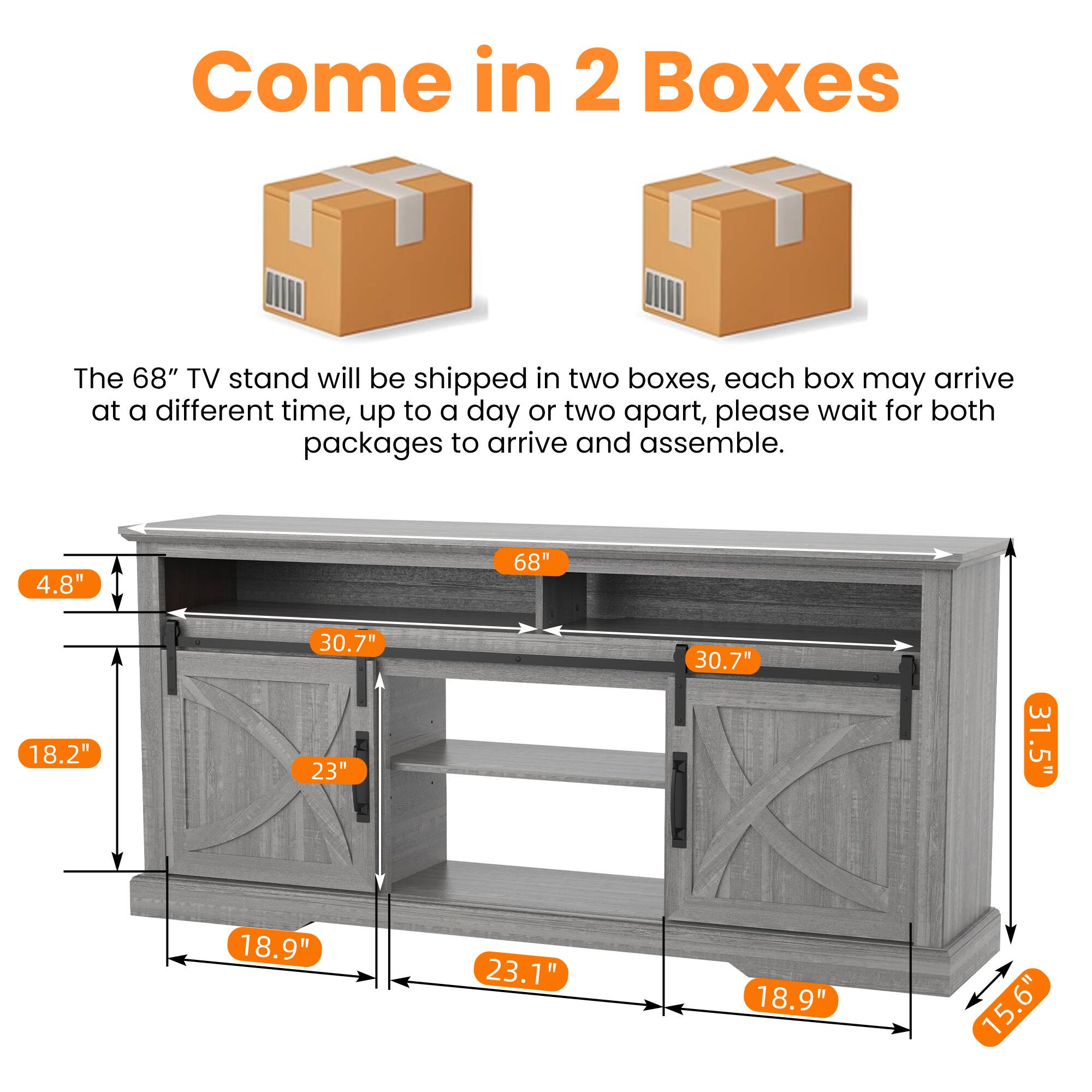 Come in 2 Boxes

The 68” TV stand will be shipped in two boxes, each box may arrive at a different time, up to a day or two apart, please wait for both packages to arrive and assemble.

68"

4.8"

30.7"

30.7"

18.2"

23"

31.5"

18.9"

23.1"

18.9"

15.6"