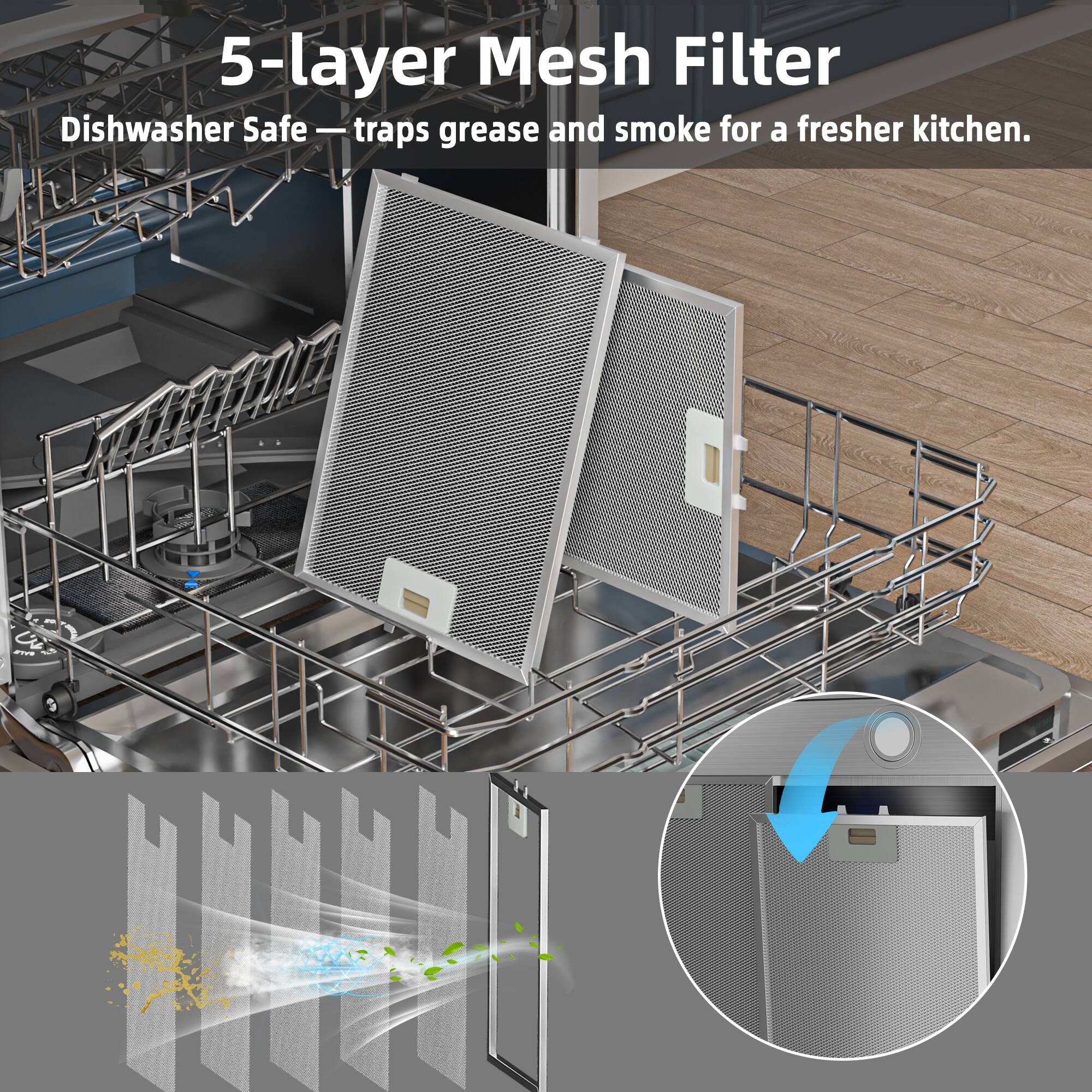 5-layer Mesh Filter

Dishwasher Safe — traps grease and smoke for a fresher kitchen.