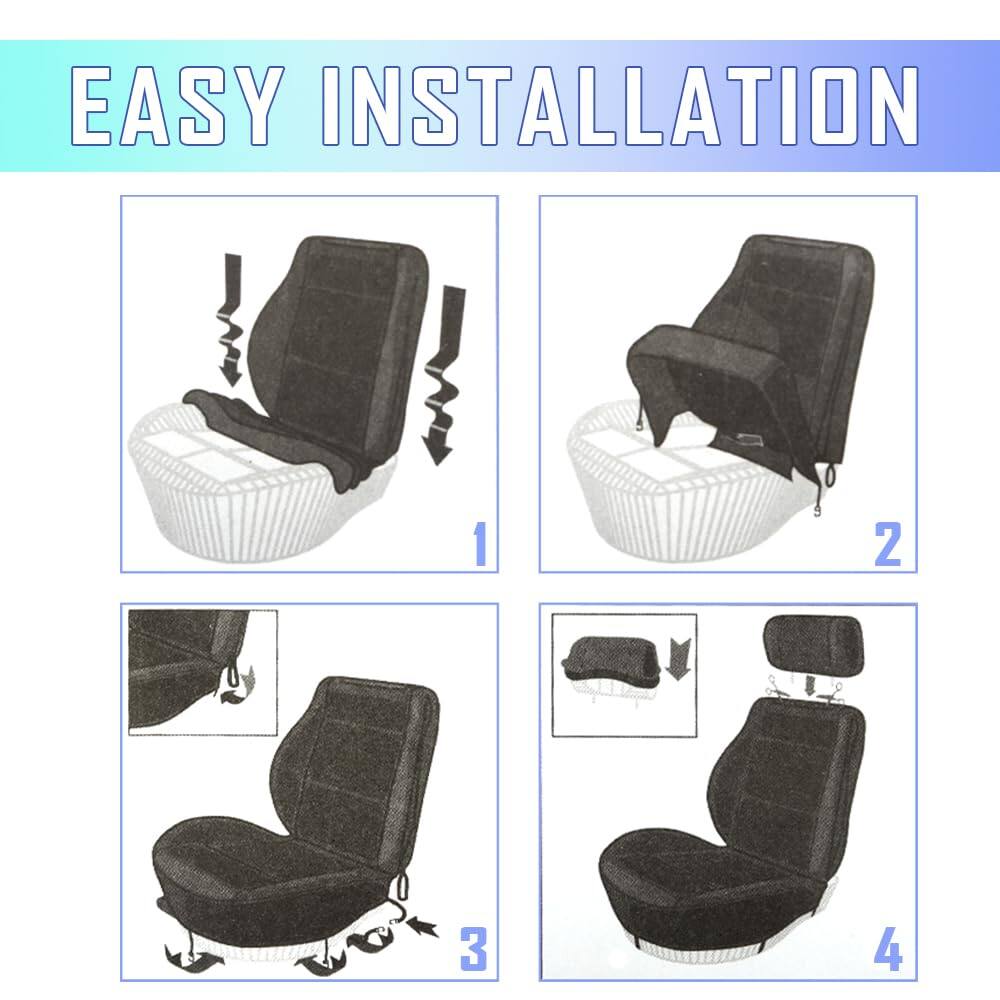 EASY INSTALLATION

1

2

3

4