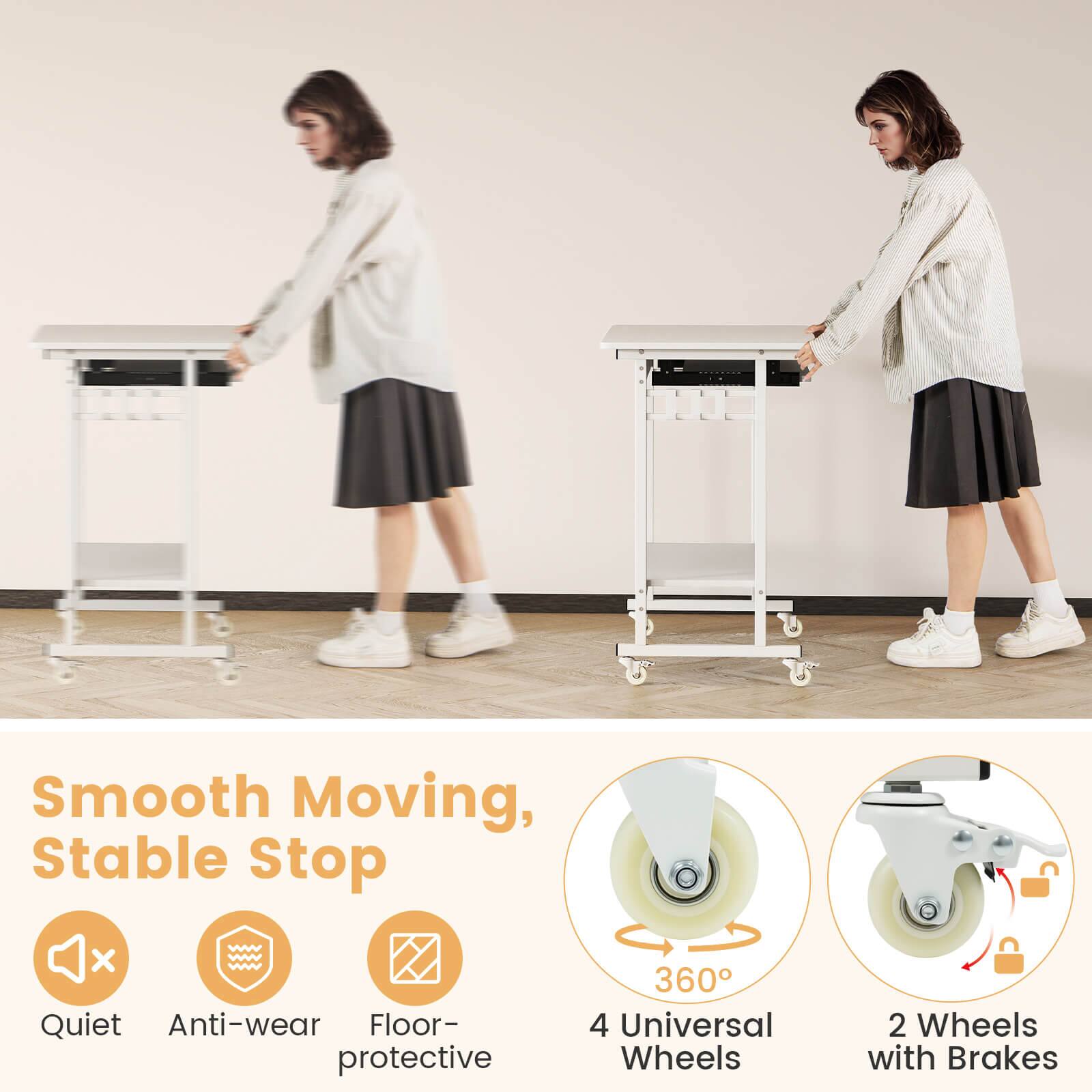 Smooth Moving, Stable Stop

Quiet

Anti-wear

Floor-protective

360°

4 Universal Wheels

2 Wheels with Brakes