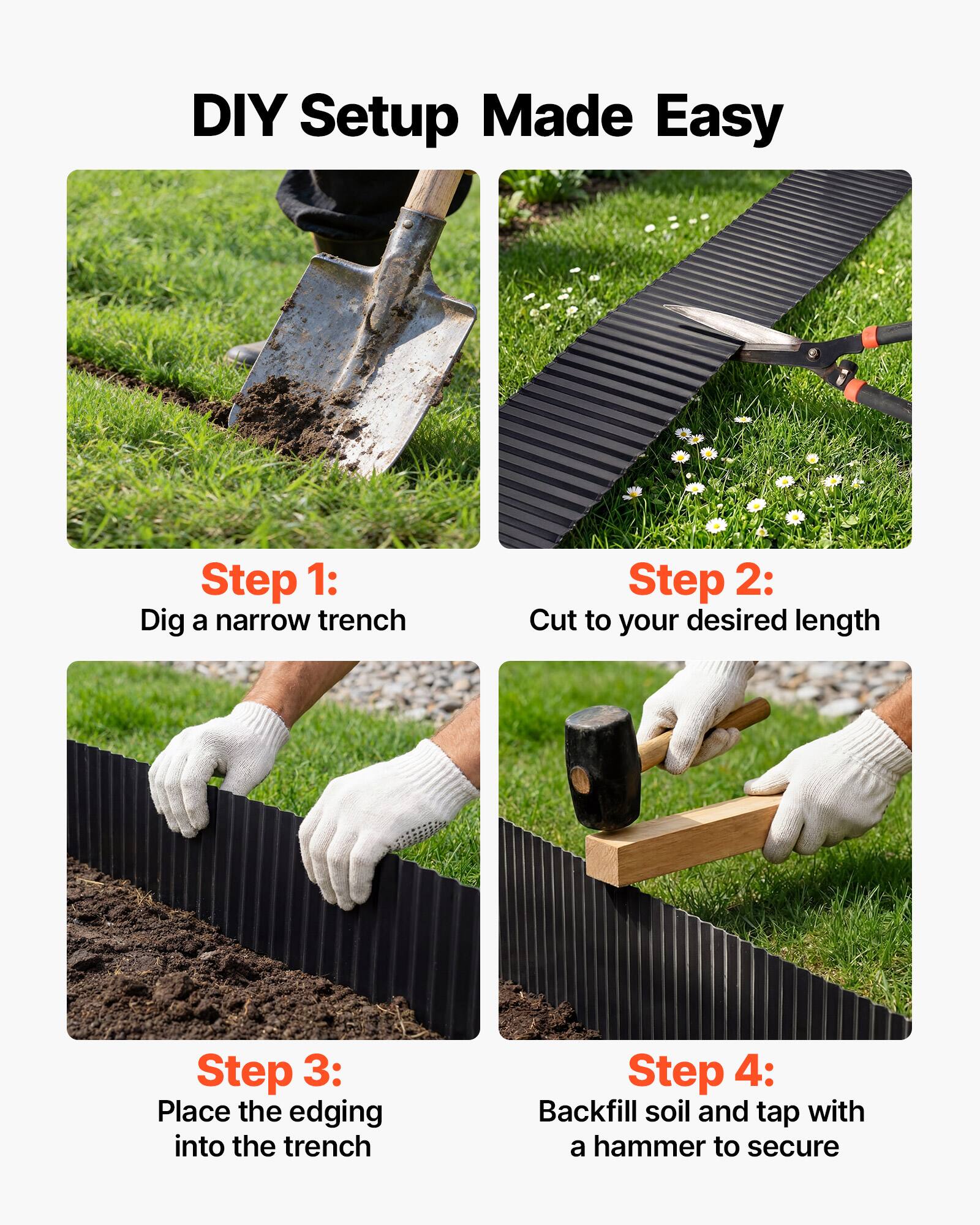 DIY Setup Made Easy

Step 1:
Dig a narrow trench

Step 2:
Cut to your desired length

Step 3:
Place the edging into the trench

Step 4:
Backfill soil and tap with a hammer to secure