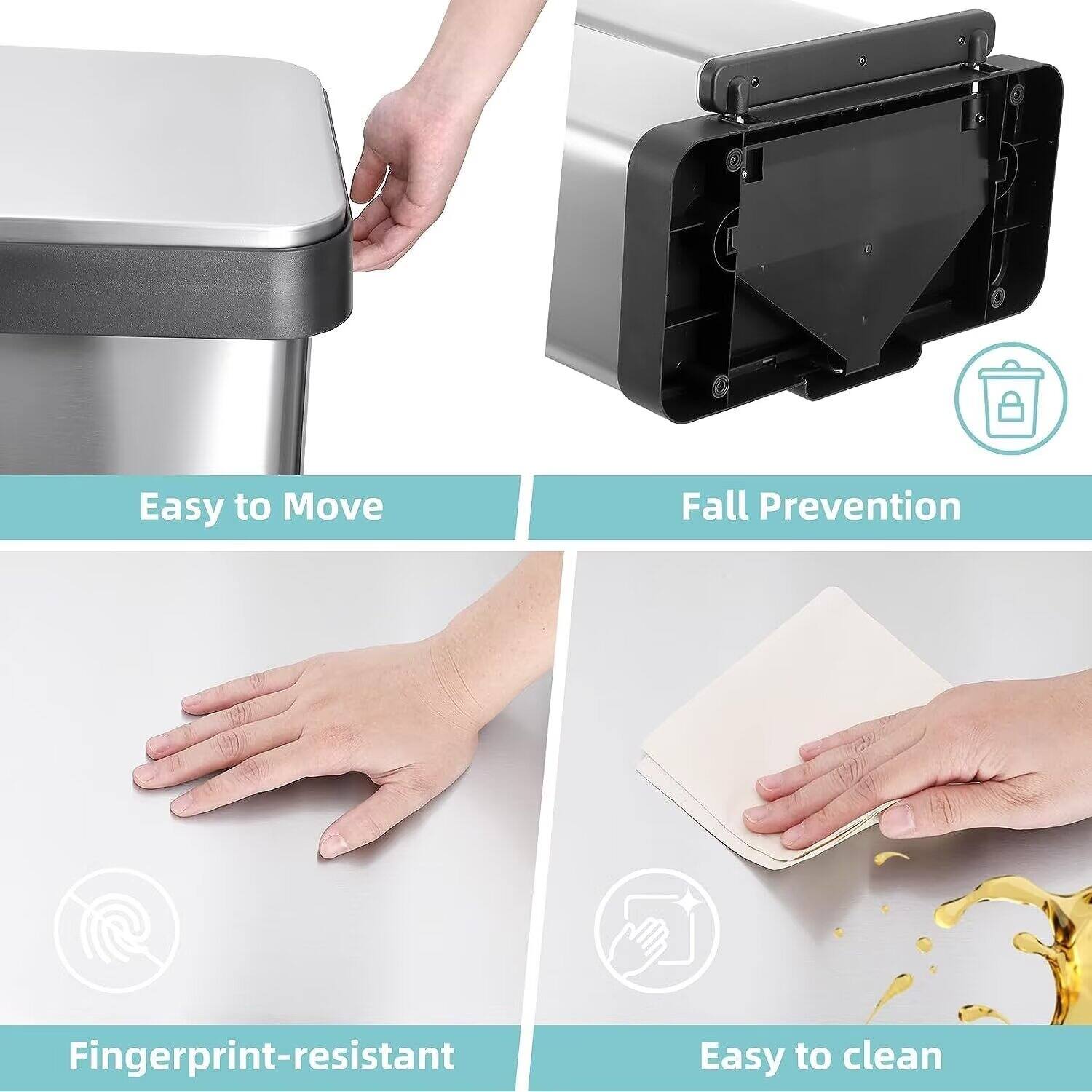 Easy to Move

Fall Prevention

Fingerprint-resistant

Easy to clean