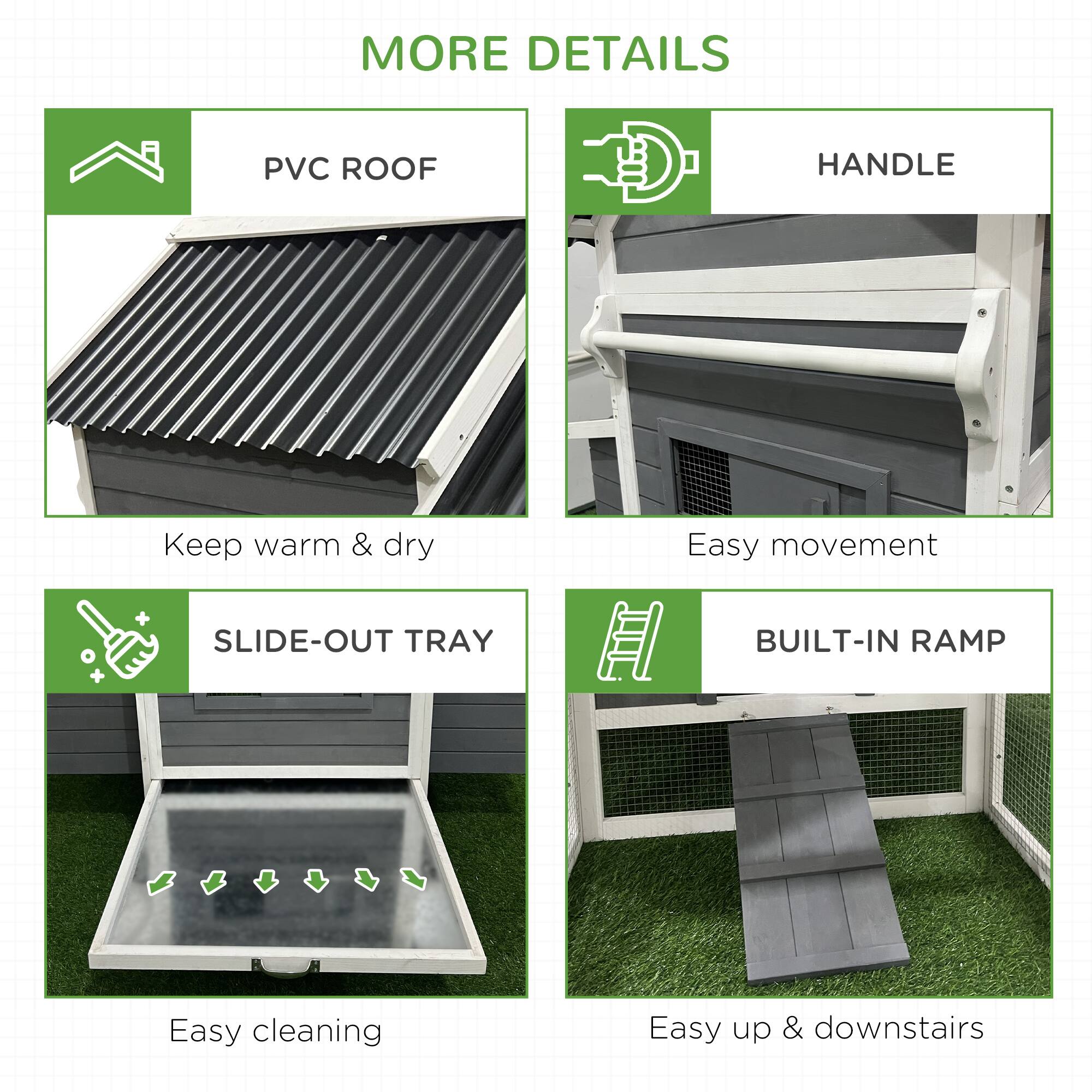 MORE DETAILS

PVC ROOF

Keep warm & dry

HANDLE

Easy movement

SLIDE-OUT TRAY

Easy cleaning

BUILT-IN RAMP

Easy up & downstairs