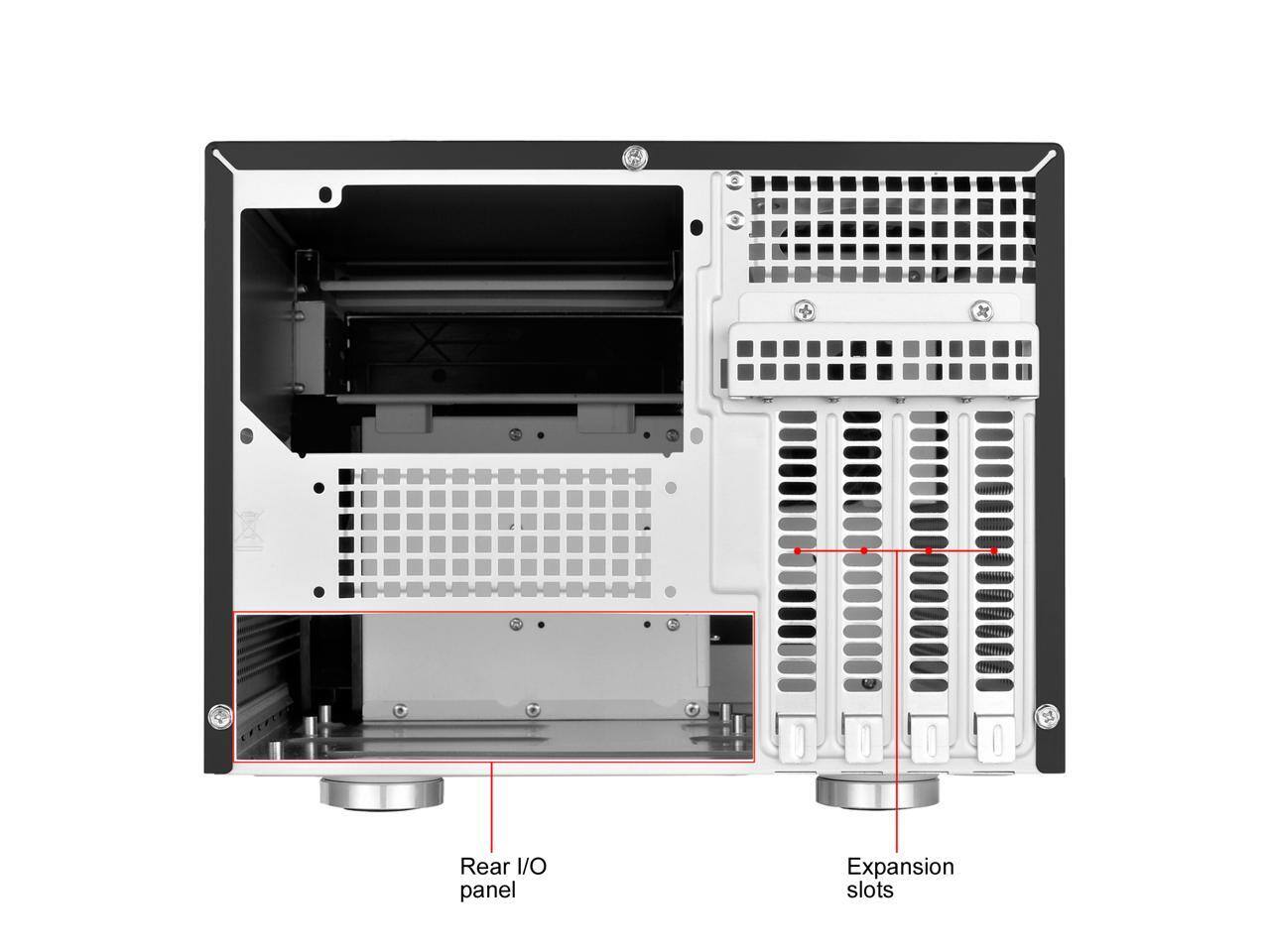 Rear I/O panel

Expansion slots