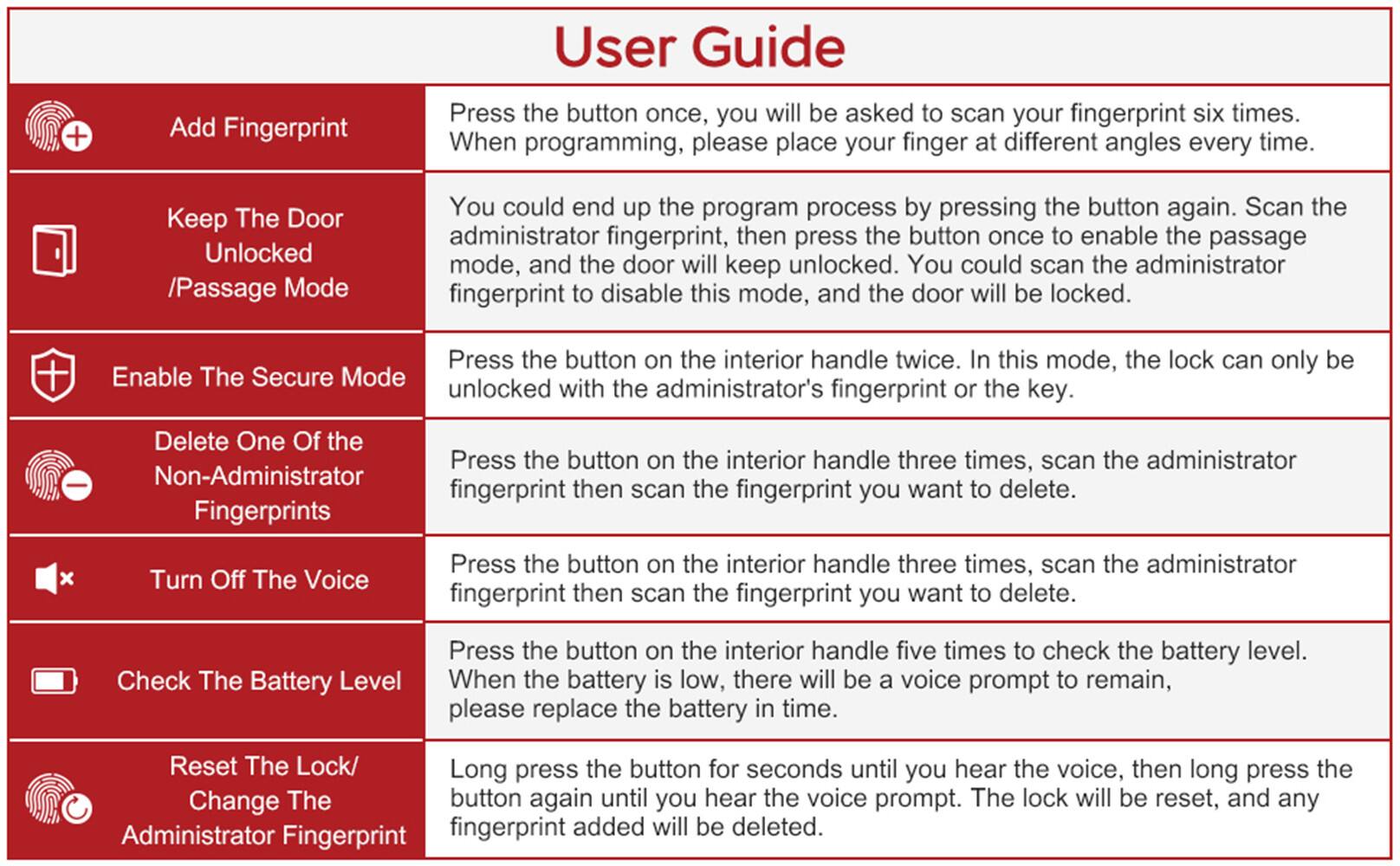 User Guide

| | |
|---|---|
| Add Fingerprint | Press the button once, you will be asked to scan your fingerprint six times. When programming, please place your finger at different angles every time. |
| Keep The Door Unlocked /Passage Mode | You could end up the program process by pressing the button again. Scan the administrator fingerprint, then press the button once to enable the passage mode, and the door will keep unlocked. You could scan the administrator fingerprint to disable this mode, and the door will be locked. |
| Enable The Secure Mode | Press the button on the interior handle twice. In this mode, the lock can only be unlocked with the administrator's fingerprint or the key. |
| Delete One Of the Non-Administrator Fingerprints | Press the button on the interior handle three times, scan the administrator fingerprint then scan the fingerprint you want to delete. |
| Turn Off The Voice | Press the button on the interior handle three times, scan the administrator fingerprint then scan the fingerprint you want to delete. |
| Check The Battery Level | Press the button on the interior handle five times to check the battery level. When the battery is low, there will be a voice prompt to remain, please replace the battery in time. |
| Reset The Lock/ Change The Administrator Fingerprint | Long press the button for seconds until you hear the voice, then long press the button again until you hear the voice prompt. The lock will be reset, and any fingerprint added will be deleted. |