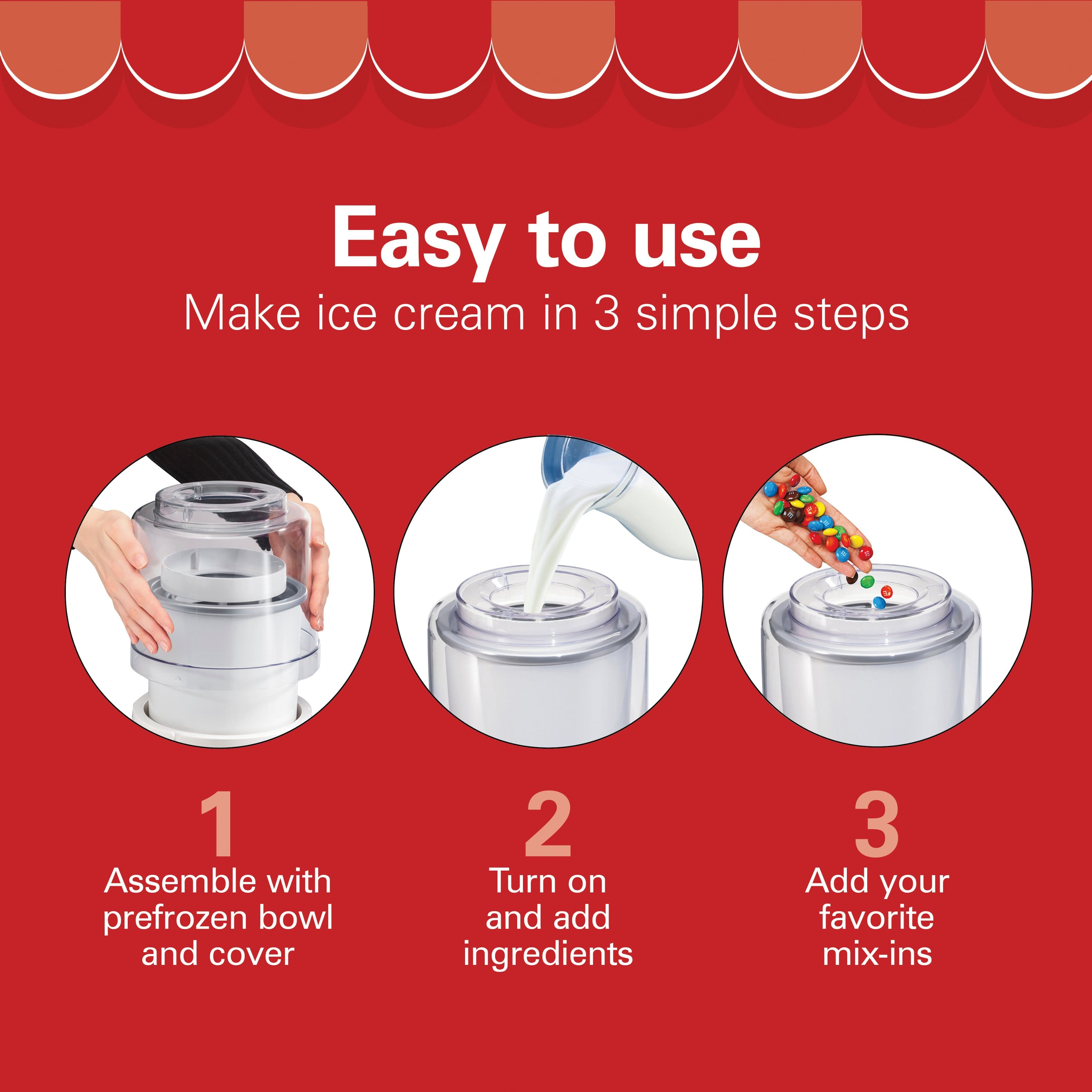 Easy to use
Make ice cream in 3 simple steps

1
Assemble with prefrozen bowl and cover

2
Turn on and add ingredients

3
Add your favorite mix-ins