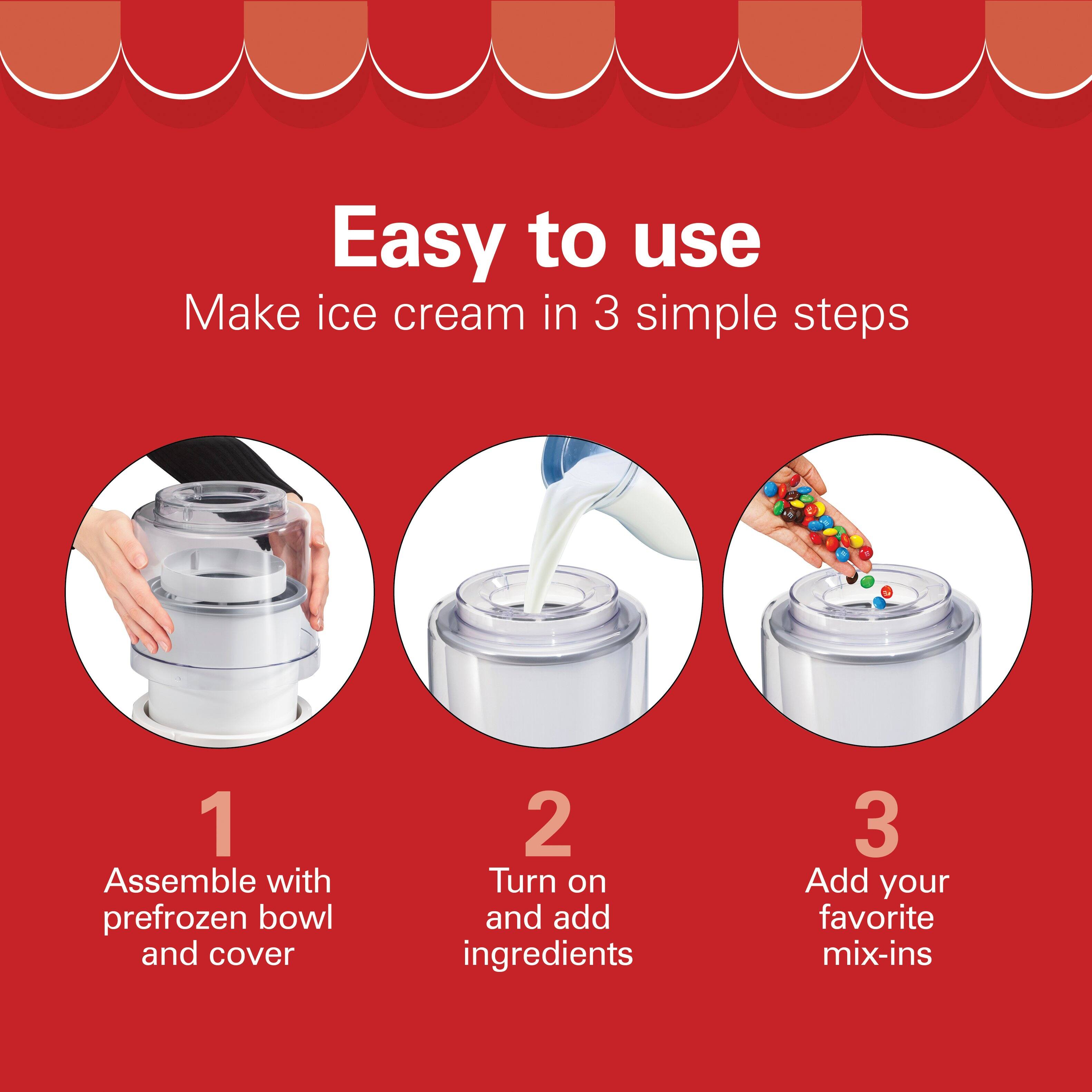 Easy to use
Make ice cream in 3 simple steps

1
Assemble with prefrozen bowl and cover

2
Turn on and add ingredients

3
Add your favorite mix-ins