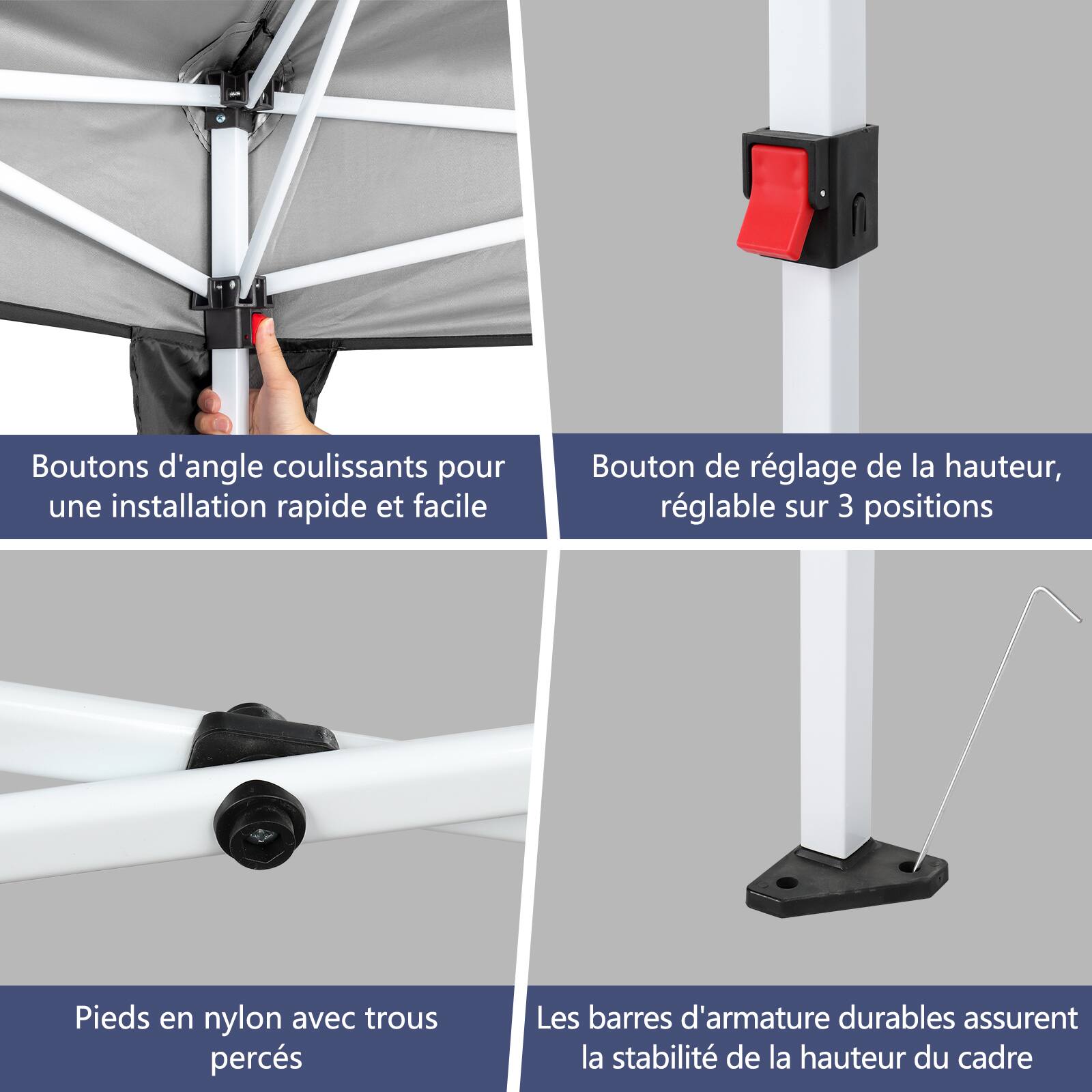 Boutons d'angle coulissants pour une installation rapide et facile

Bouton de réglage de la hauteur, réglable sur 3 positions

Pieds en nylon avec trous percés

Les barres d'armature durables assurent la stabilité de la hauteur du cadre