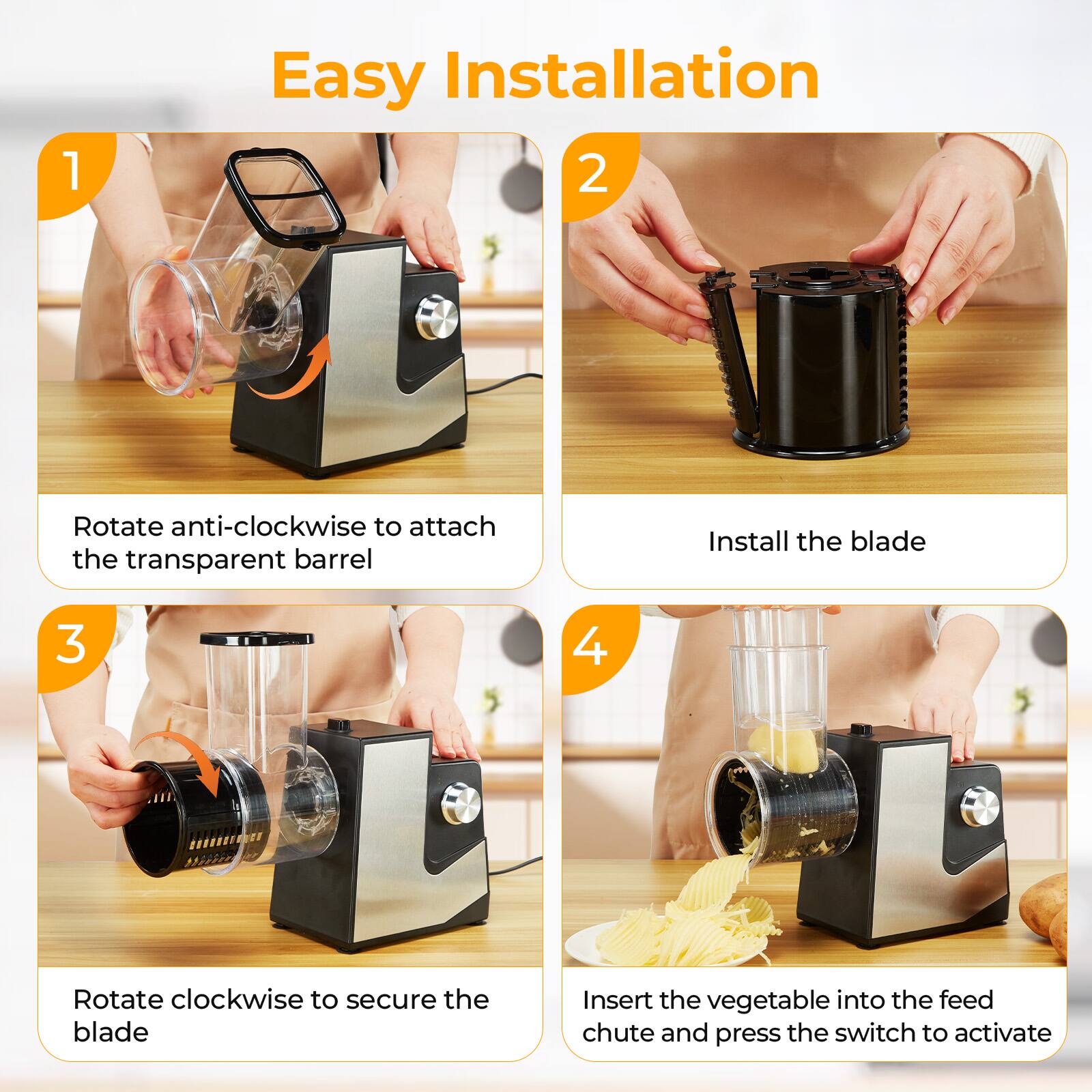 Easy Installation

1

Rotate anti-clockwise to attach the transparent barrel

2

Install the blade

3

Rotate clockwise to secure the blade

4

Insert the vegetable into the feed chute and press the switch to activate