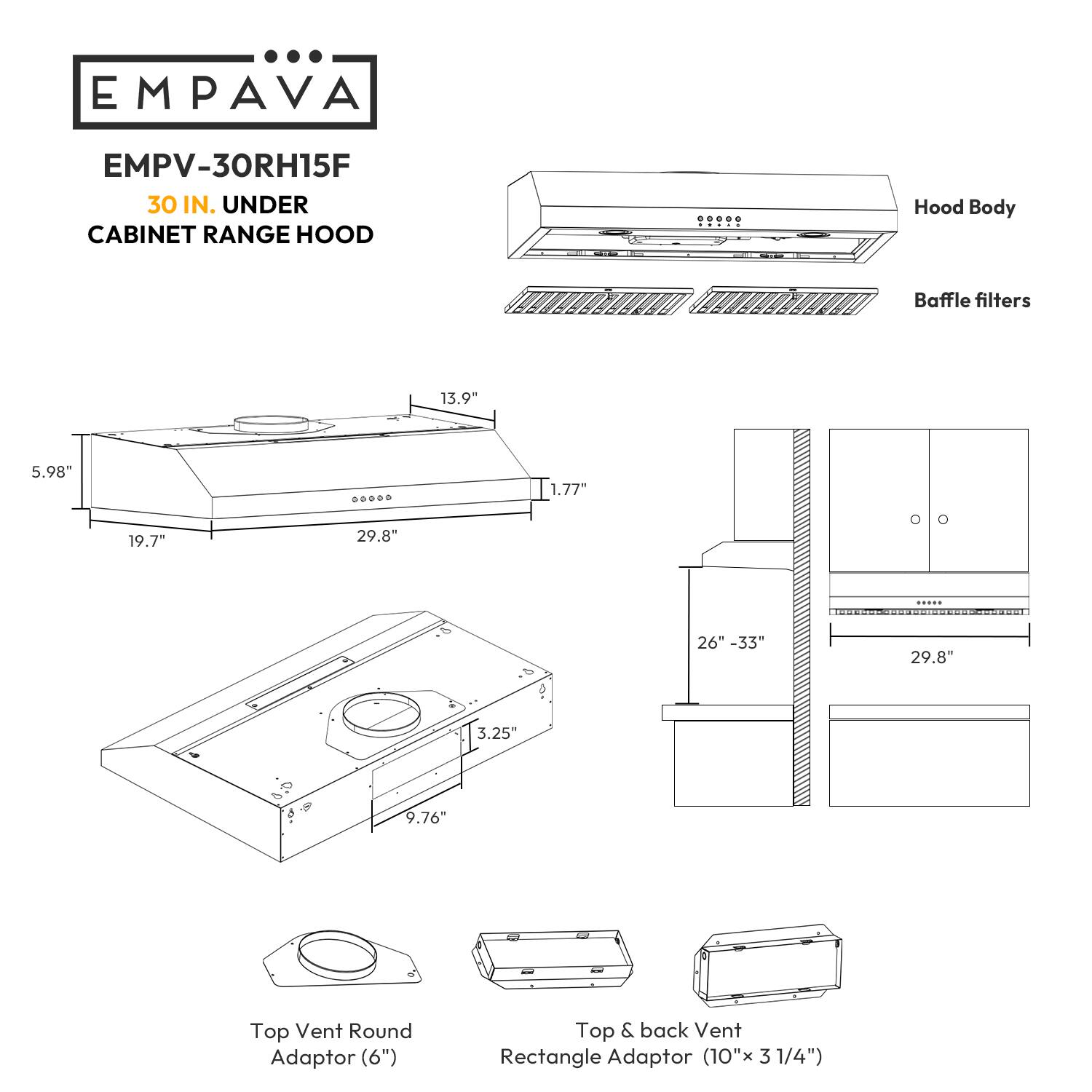 EMPAVA

EMPV-30RH15F

30 IN. UNDER CABINET RANGE HOOD

Hood Body

Baffle filters

13.9"

5.98"

1.77"

19.7"

29.8"

26" -33"

29.8"

3.25"

9.76"

Top Vent Round Adaptor (6")

Top & back Vent Rectangle Adaptor (10"× 3 1/4")