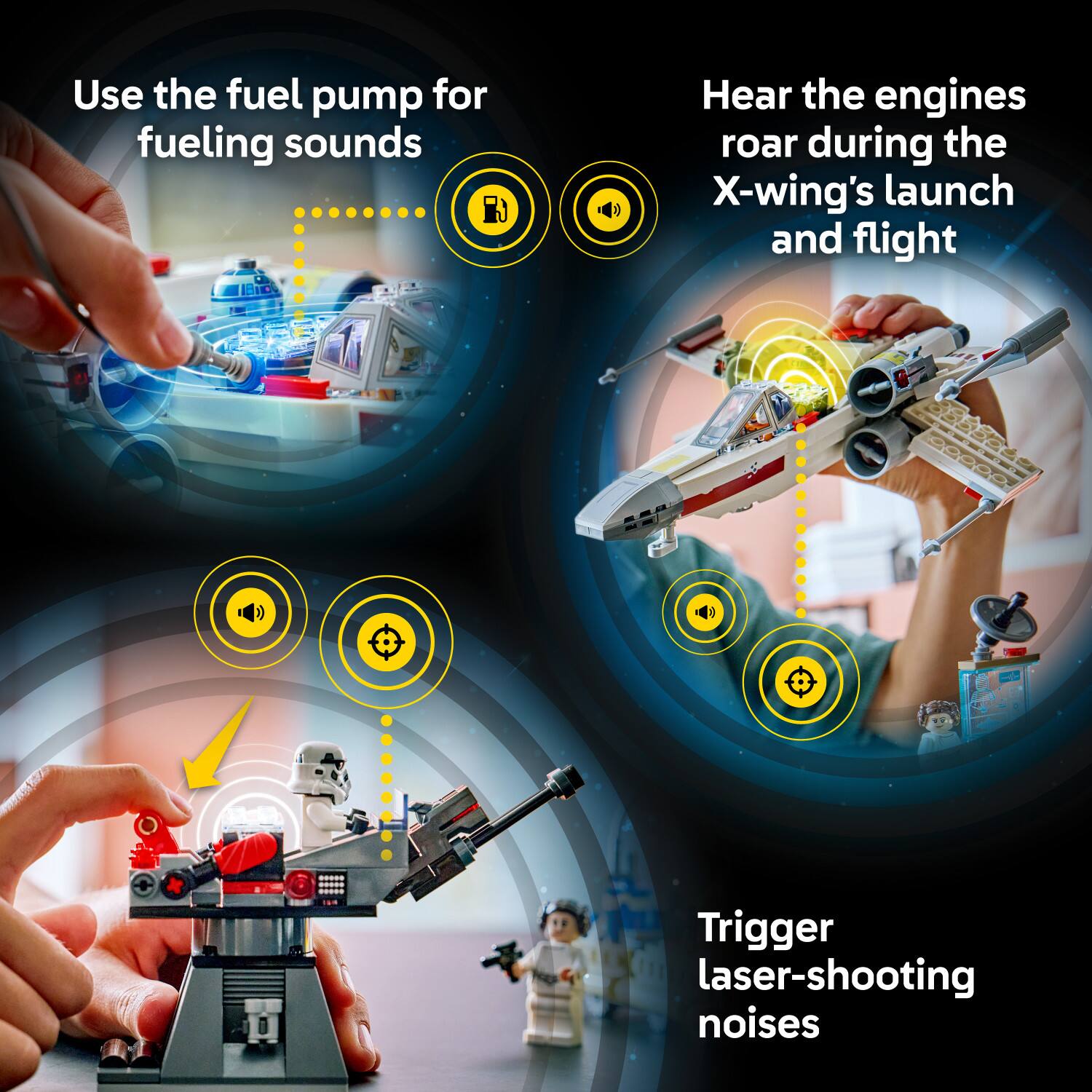 Use the fuel pump for fueling sounds

Hear the engines roar during the X-wing's launch and flight

Trigger laser-shooting noises