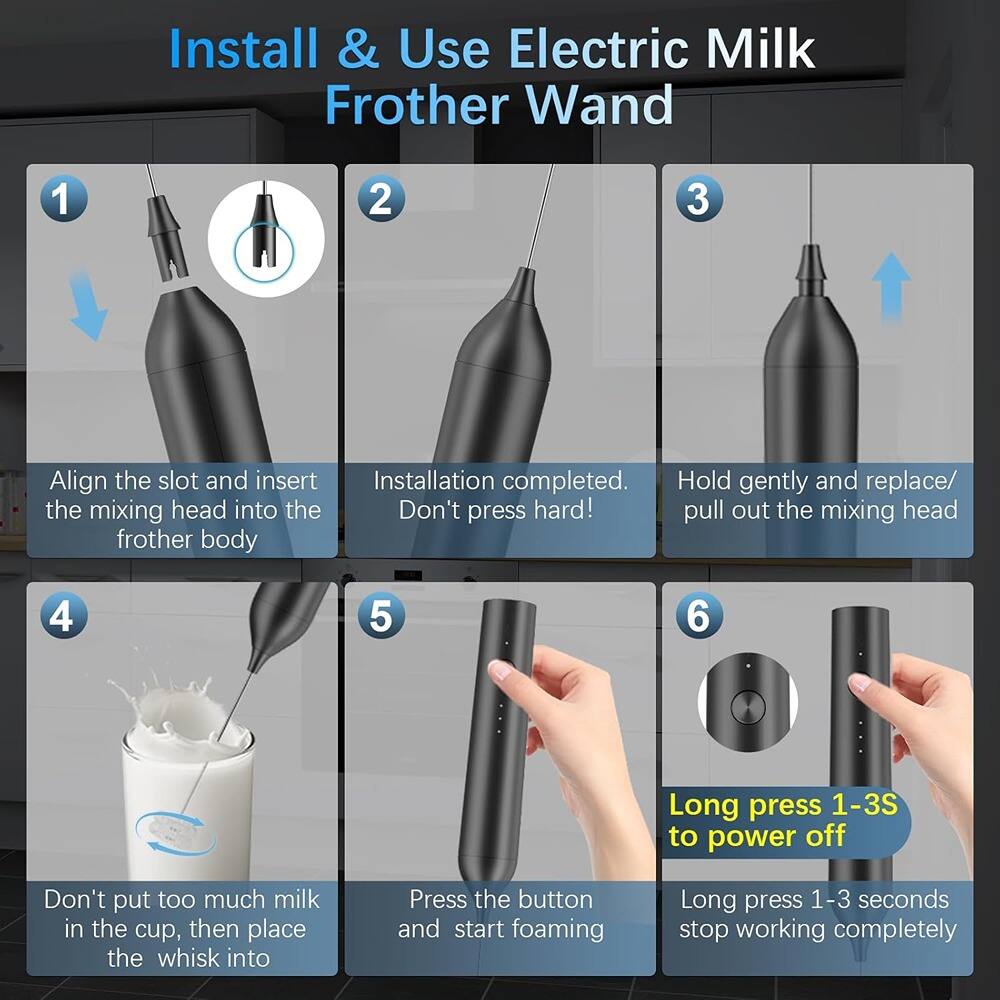 Install & Use Electric Milk Frother Wand

1

Align the slot and insert the mixing head into the frother body

2

Installation completed. Don't press hard!

3

Hold gently and replace/ pull out the mixing head

4

Don't put too much milk in the cup, then place the whisk into

5

Press the button and start foaming

6

Long press 1-3S to power off

Long press 1-3 seconds stop working completely