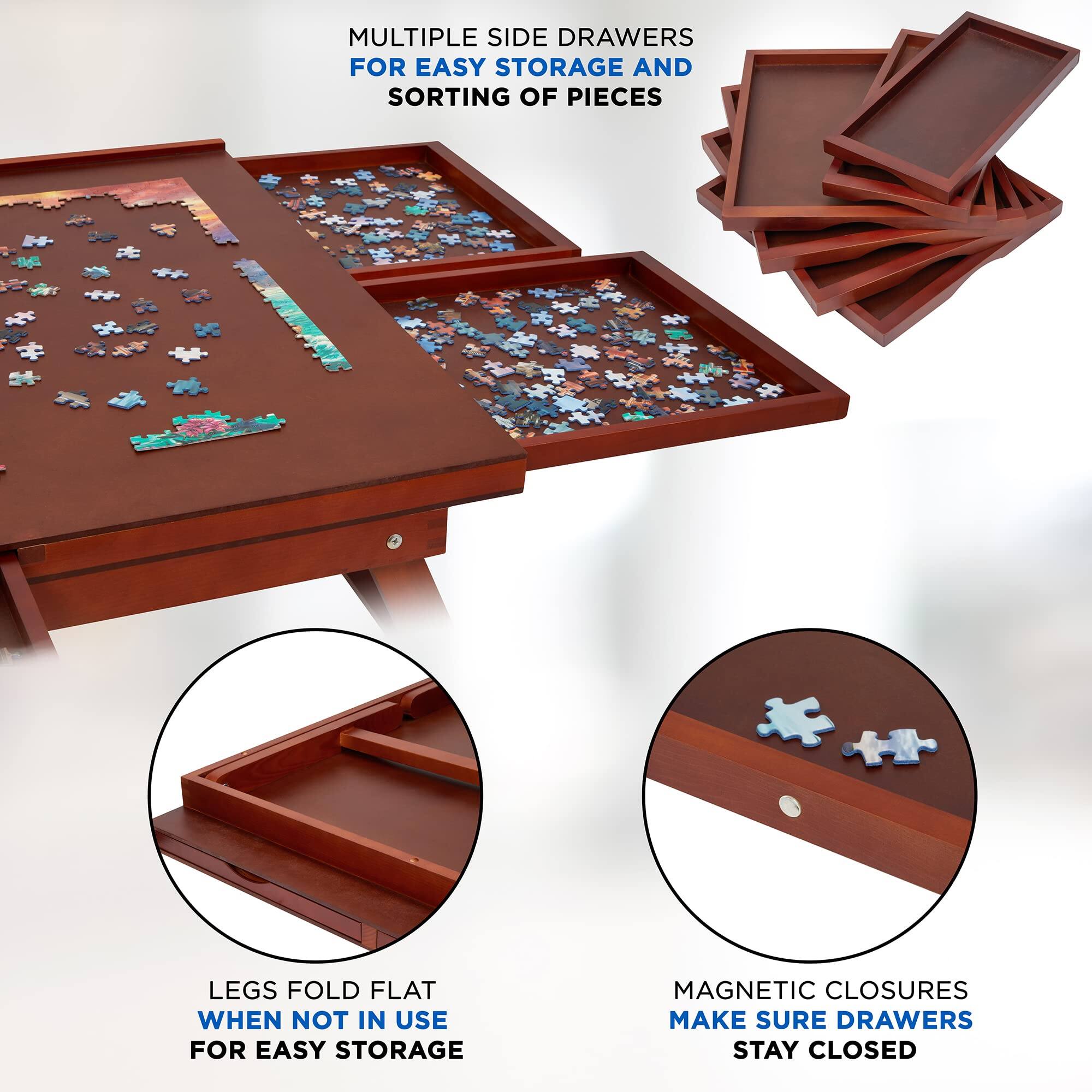 MULTIPLE SIDE DRAWERS
FOR EASY STORAGE AND
SORTING OF PIECES

LEGS FOLD FLAT
WHEN NOT IN USE
FOR EASY STORAGE

MAGNETIC CLOSURES
MAKE SURE DRAWERS
STAY CLOSED