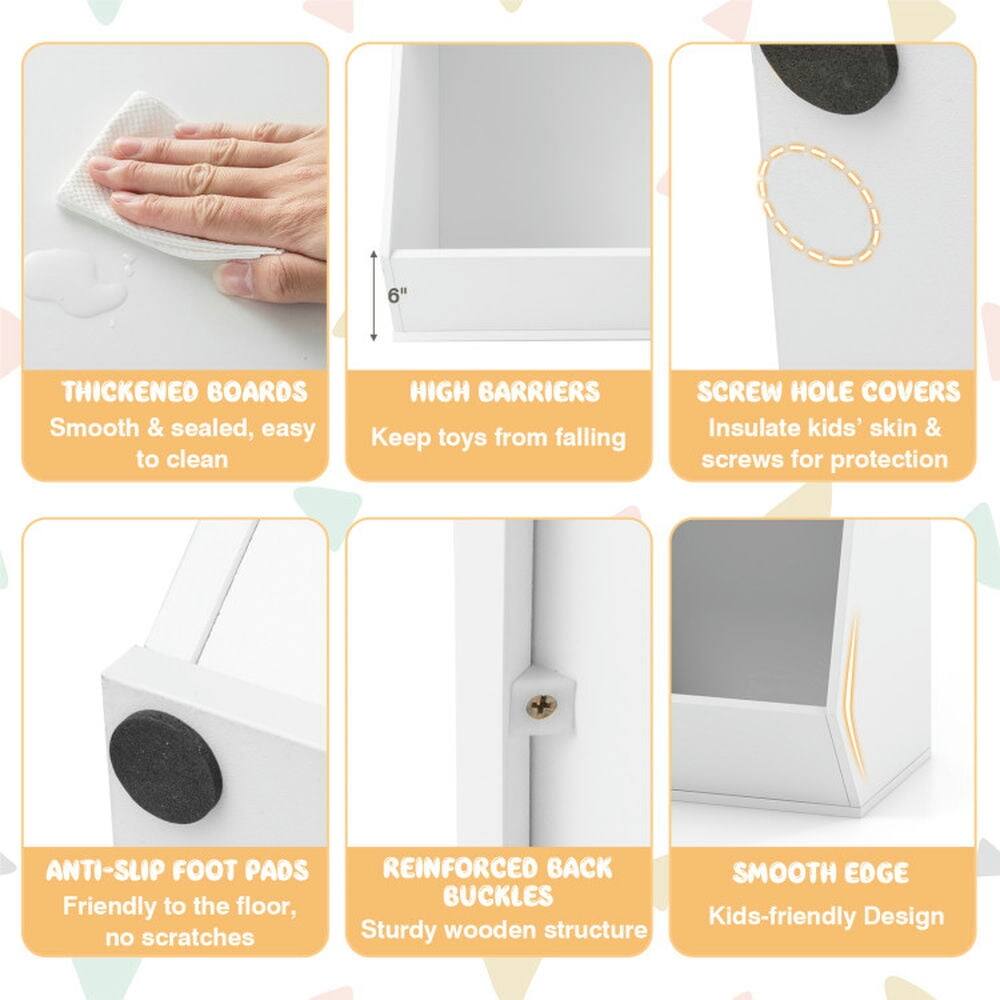 THICKENED BOARDS
Smooth & sealed, easy to clean

6"

HIGH BARRIERS
Keep toys from falling

SCREW HOLE COVERS
Insulate kids' skin & screws for protection

ANTI-SLIP FOOT PADS
Friendly to the floor, no scratches

REINFORCED BACK BUCKLES
Sturdy wooden structure

SMOOTH EDGE
Kids-friendly Design