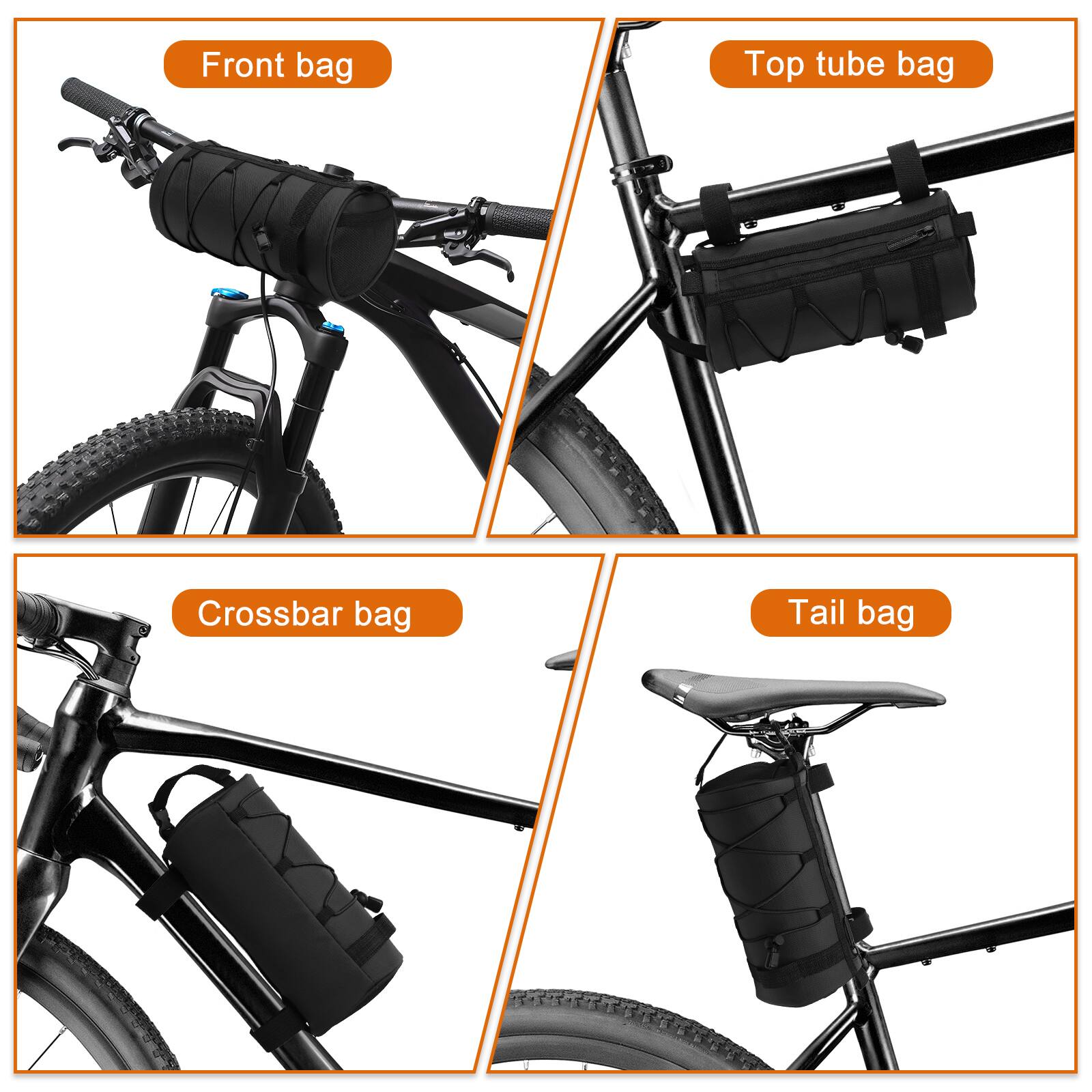 Front bag

Top tube bag

Crossbar bag

Tail bag