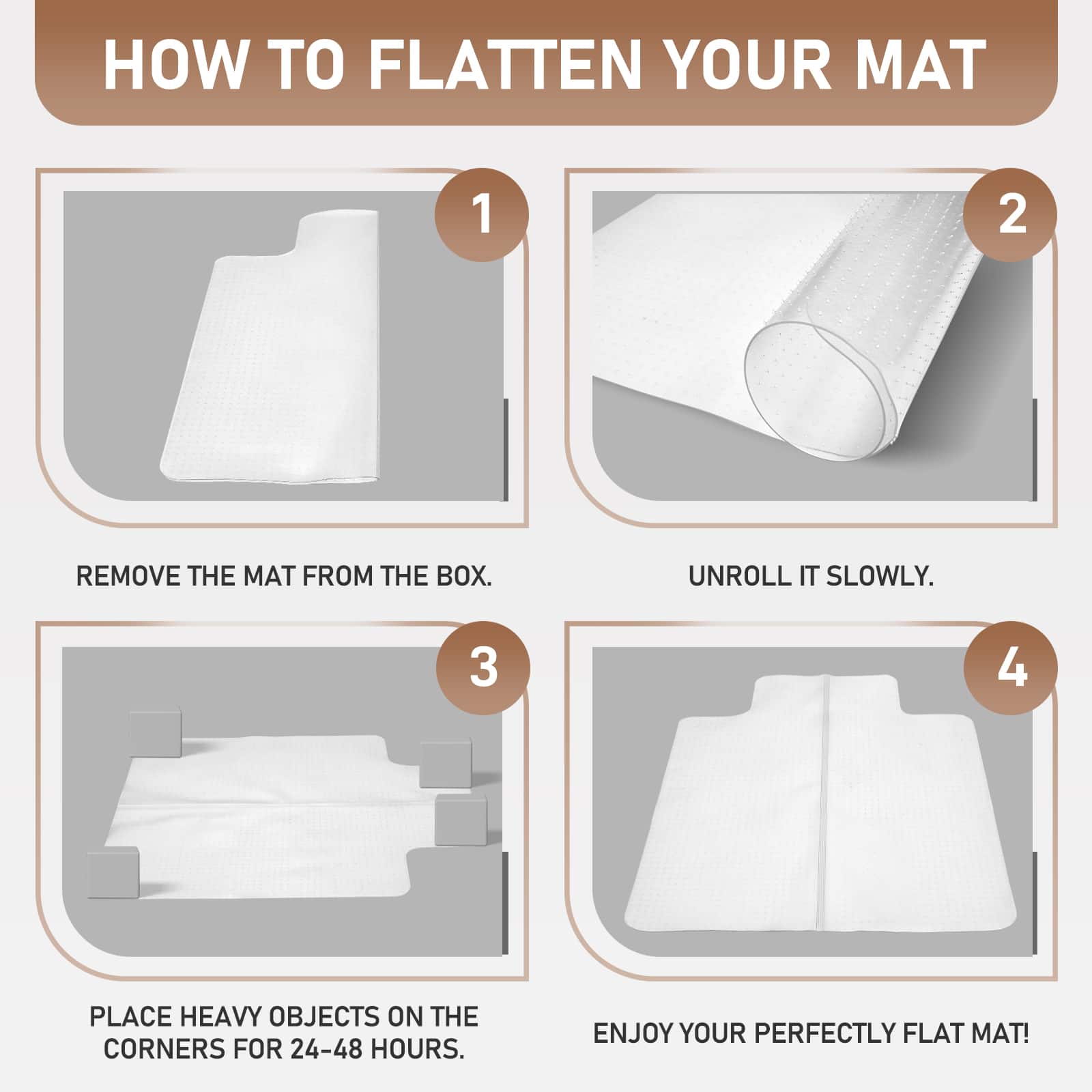 HOW TO FLATTEN YOUR MAT

1

REMOVE THE MAT FROM THE BOX.

2

UNROLL IT SLOWLY.

3

PLACE HEAVY OBJECTS ON THE CORNERS FOR 24-48 HOURS.

4

ENJOY YOUR PERFECTLY FLAT MAT!