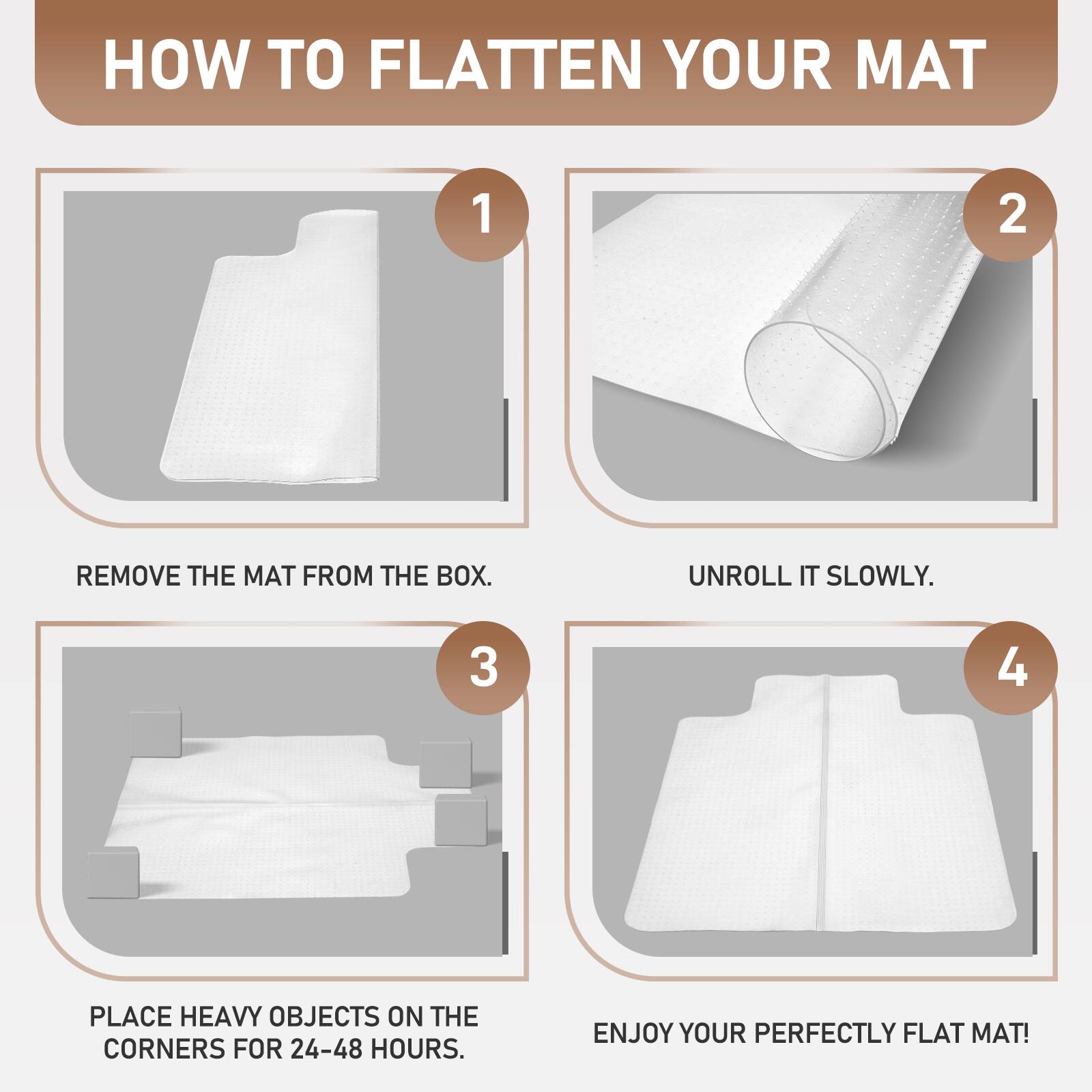 HOW TO FLATTEN YOUR MAT

1

REMOVE THE MAT FROM THE BOX.

2

UNROLL IT SLOWLY.

3

PLACE HEAVY OBJECTS ON THE CORNERS FOR 24-48 HOURS.

4

ENJOY YOUR PERFECTLY FLAT MAT!