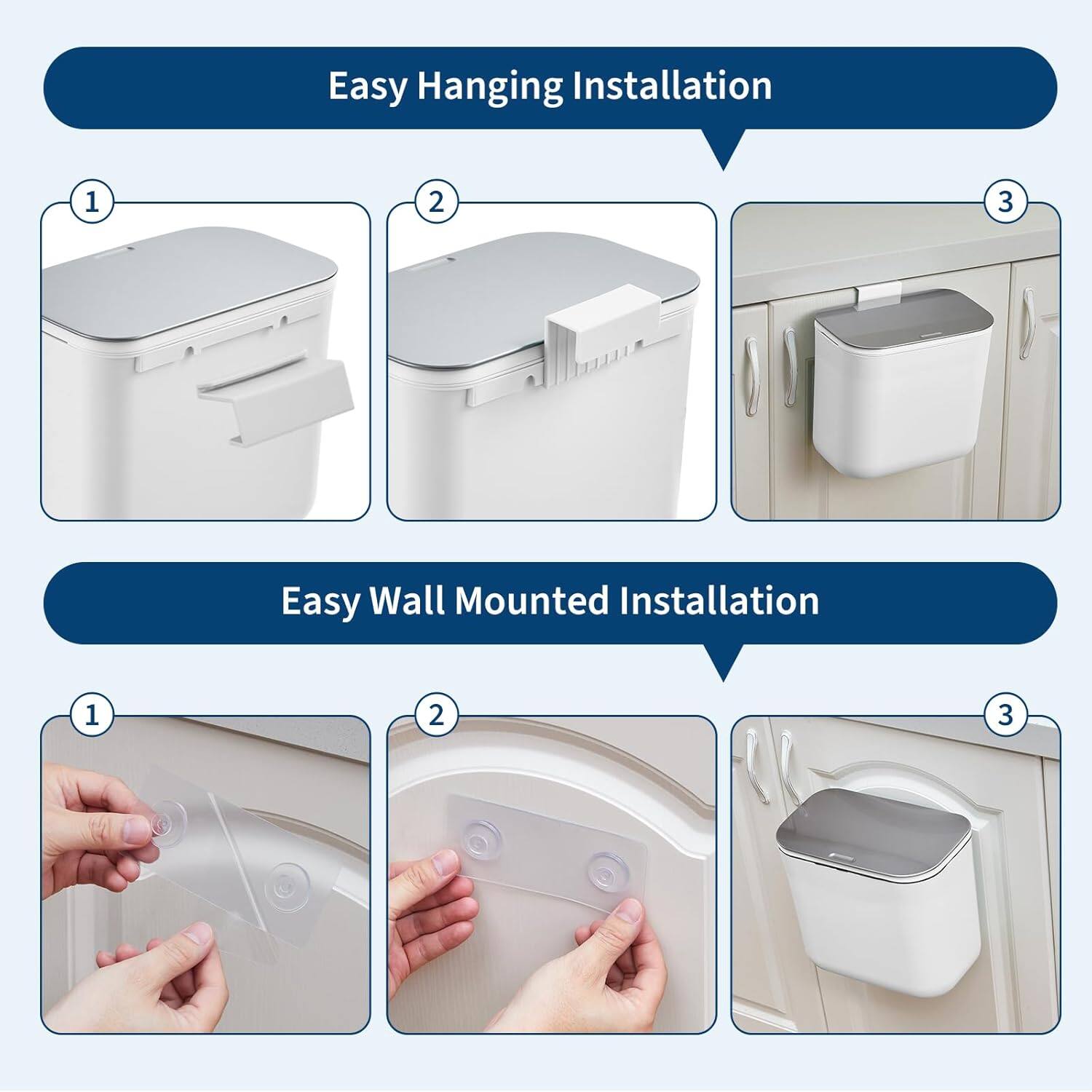 Easy Hanging Installation

1

2

3

Easy Wall Mounted Installation

1

2

3