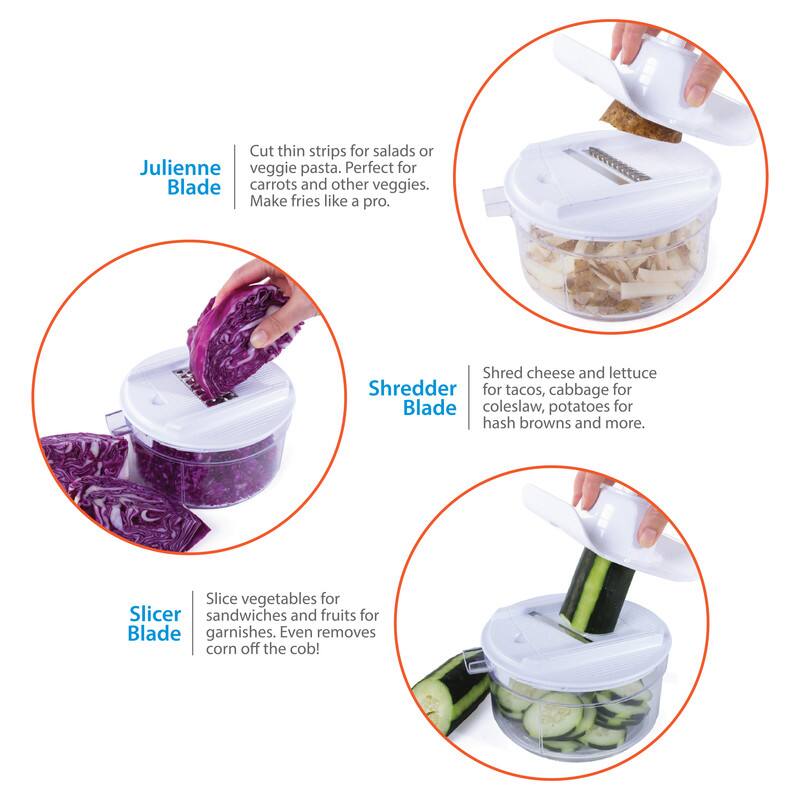 Julienne Blade

Cut thin strips for salads or veggie pasta. Perfect for carrots and other veggies. Make fries like a pro.

Shredder Blade

Shred cheese and lettuce for tacos, cabbage for coleslaw, potatoes for hash browns and more.

Slicer Blade

Slice vegetables for sandwiches and fruits for garnishes. Even removes corn off the cob!