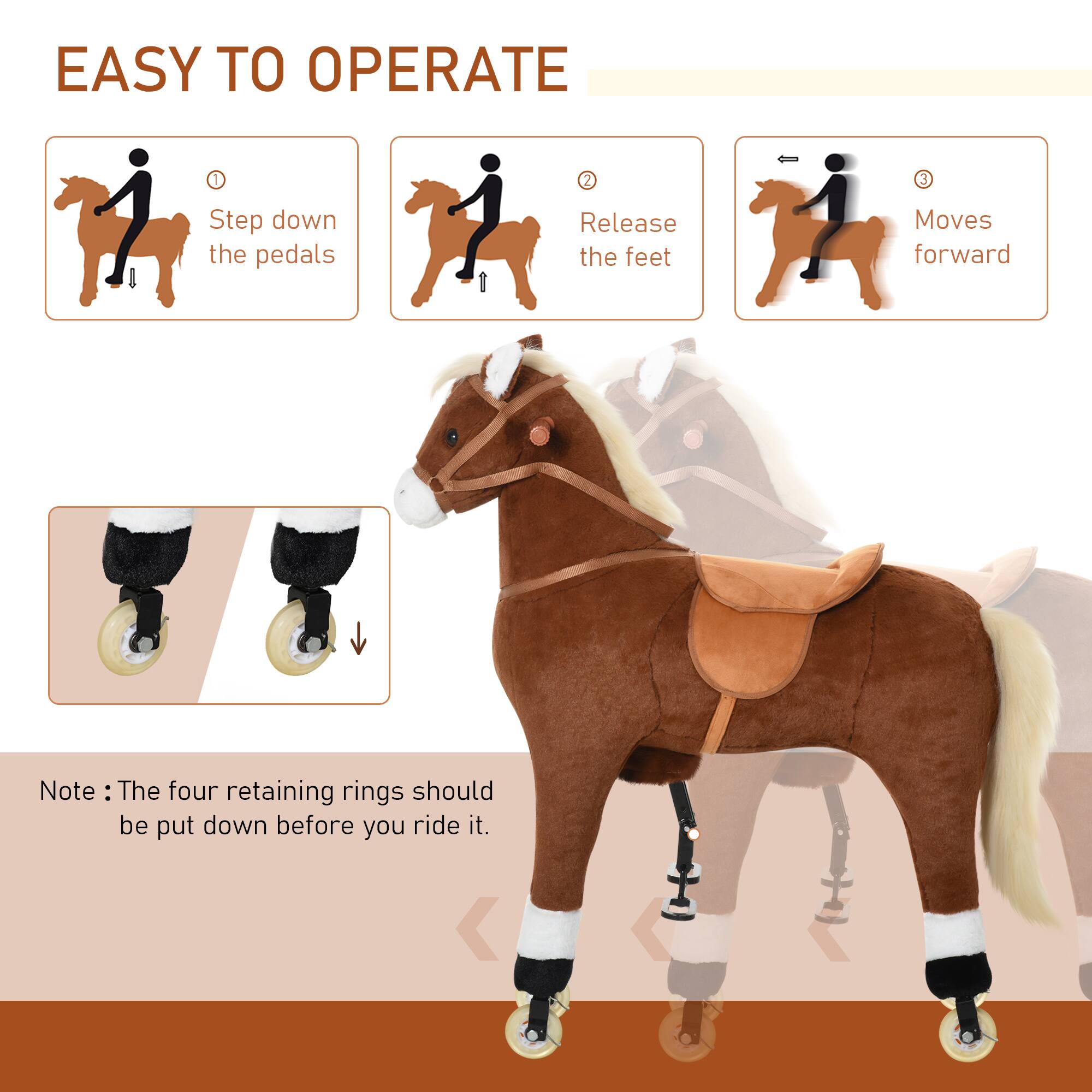 EASY TO OPERATE

① Step down the pedals

② Release the feet

③ Moves forward

Note : The four retaining rings should be put down before you ride it.