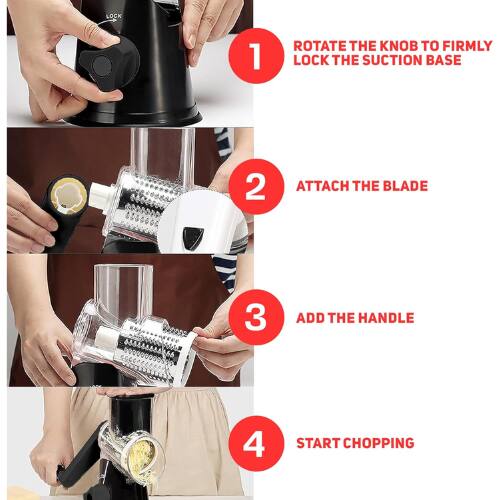 LOCK

1 ROTATE THE KNOB TO FIRMLY LOCK THE SUCTION BASE

2 ATTACH THE BLADE

3 ADD THE HANDLE

4 START CHOPPING