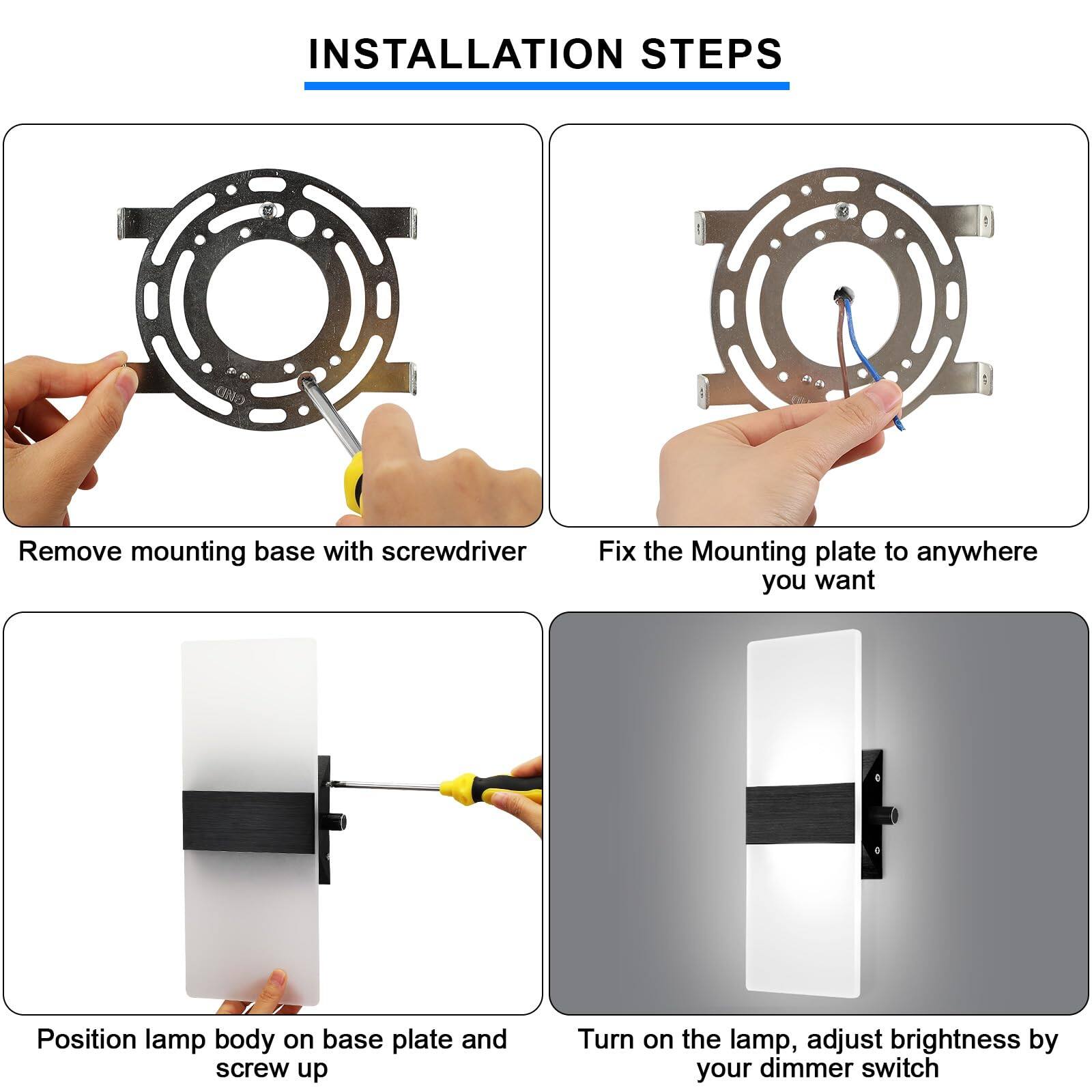 INSTALLATION STEPS

GND

Remove mounting base with screwdriver

GND

Fix the Mounting plate to anywhere you want

Position lamp body on base plate and screw up

Turn on the lamp, adjust brightness by your dimmer switch