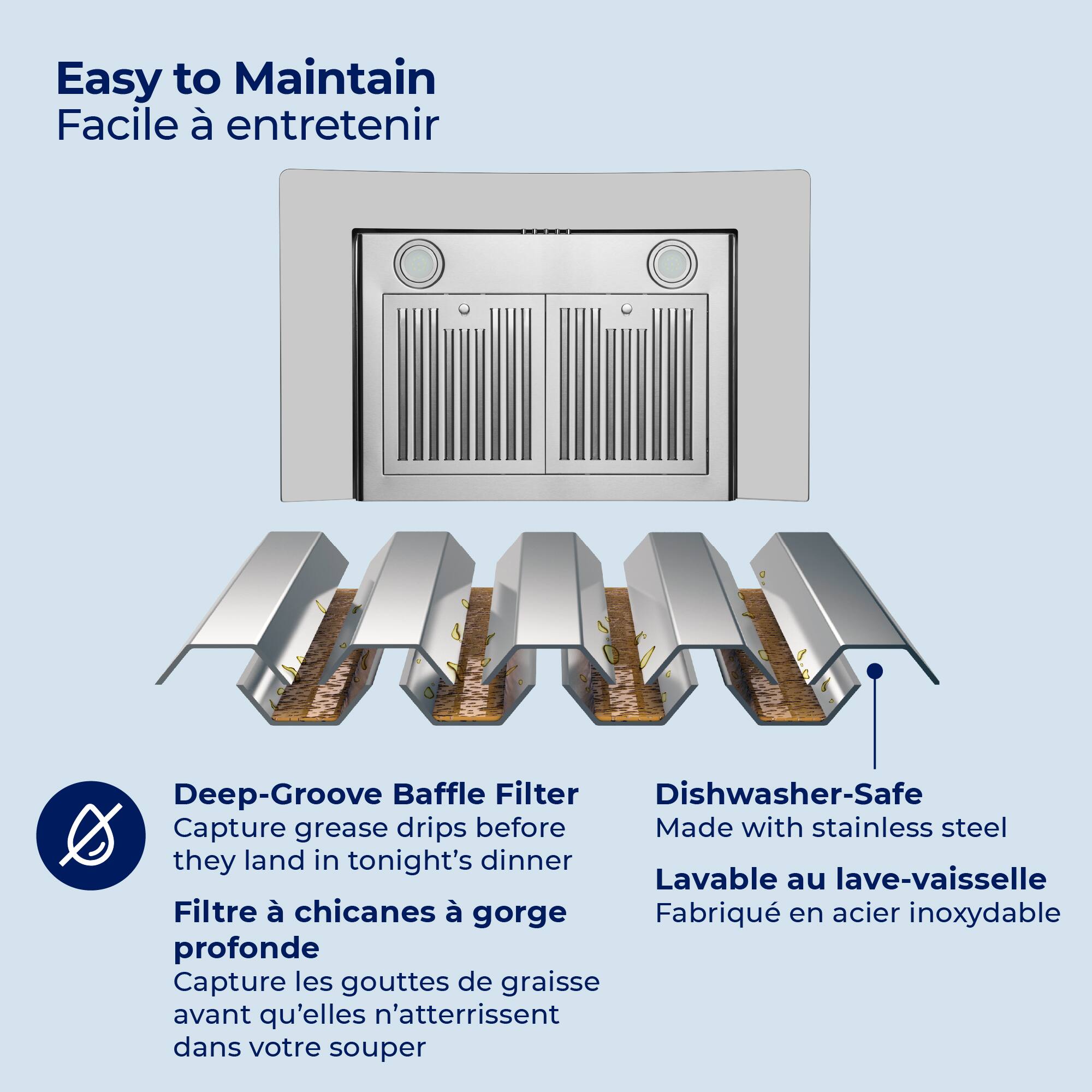 Easy to Maintain
Facile à entretenir

Deep-Groove Baffle Filter
Capture grease drips before they land in tonight's dinner

Filtre à chicanes à gorge profonde
Capture les gouttes de graisse avant qu'elles n'atterrissent dans votre souper

Dishwasher-Safe
Made with stainless steel

Lavable au lave-vaisselle
Fabriqué en acier inoxydable